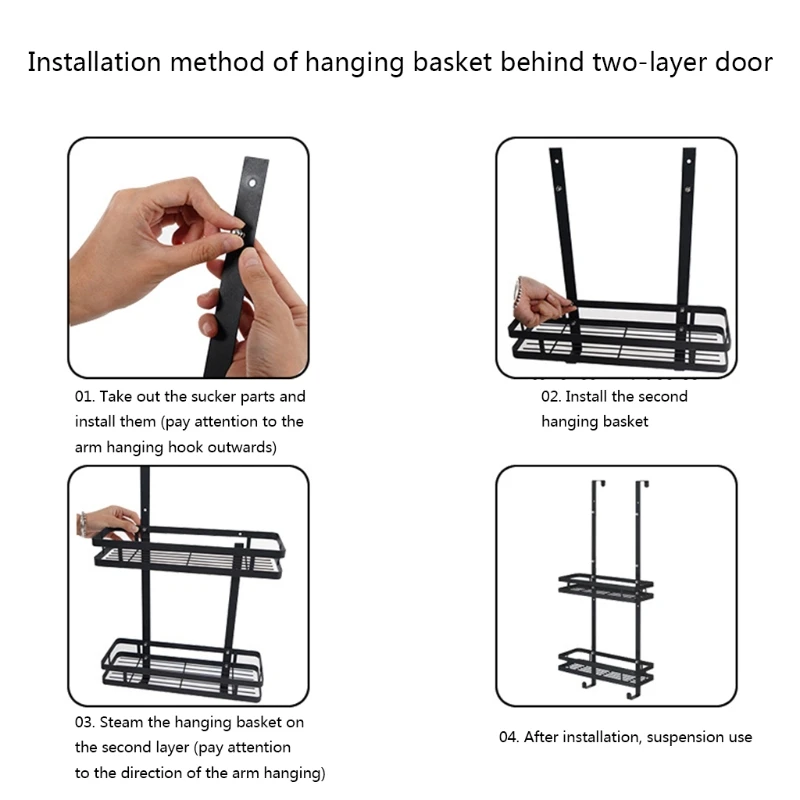 Installation method of hanging basket behind two-layer door

01. Take out the sucker parts and install them (pay attention to the arm hanging hook outwards)

02. Install the second hanging basket

03. Steam the hanging basket on the second layer (pay attention to the direction of the arm hanging)

04. After installation, suspension use