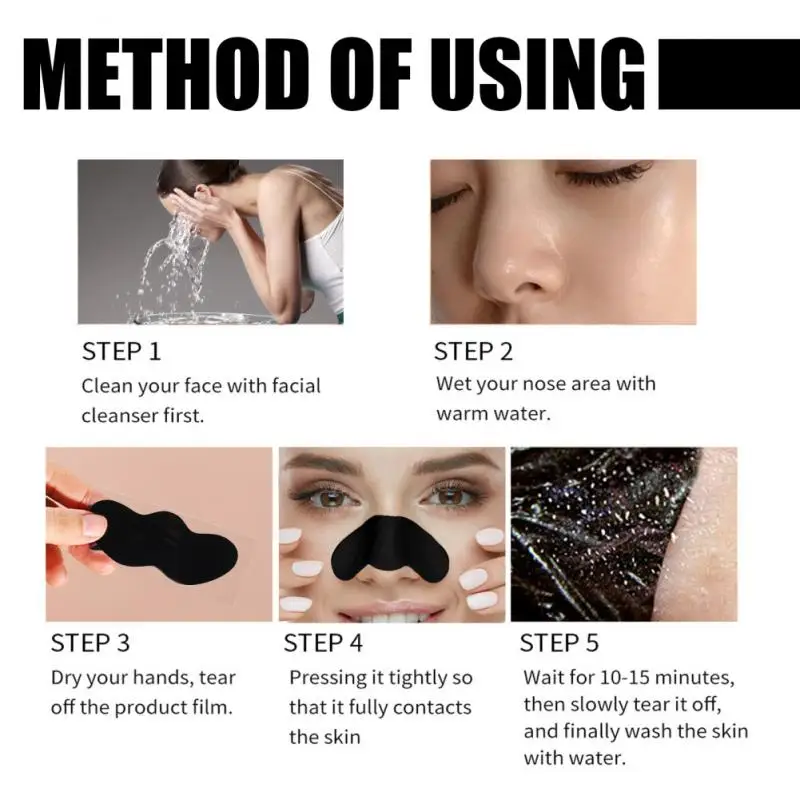 METHOD OF USING

STEP 1
Clean your face with facial cleanser first.

STEP 2
Wet your nose area with warm water.

STEP 3
Dry your hands, tear off the product film.

STEP 4
Pressing it tightly so that it fully contacts the skin

STEP 5
Wait for 10-15 minutes, then slowly tear it off, and finally wash the skin with water.