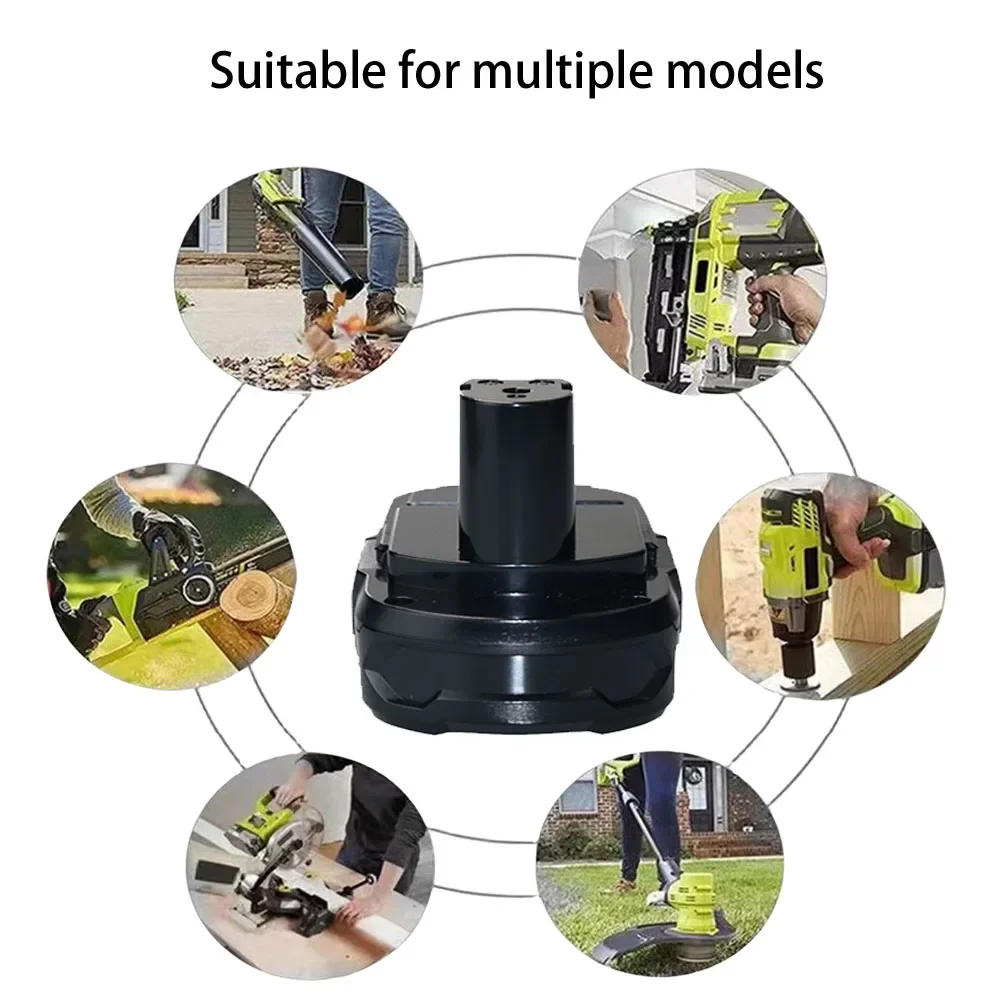 Suitable for multiple models