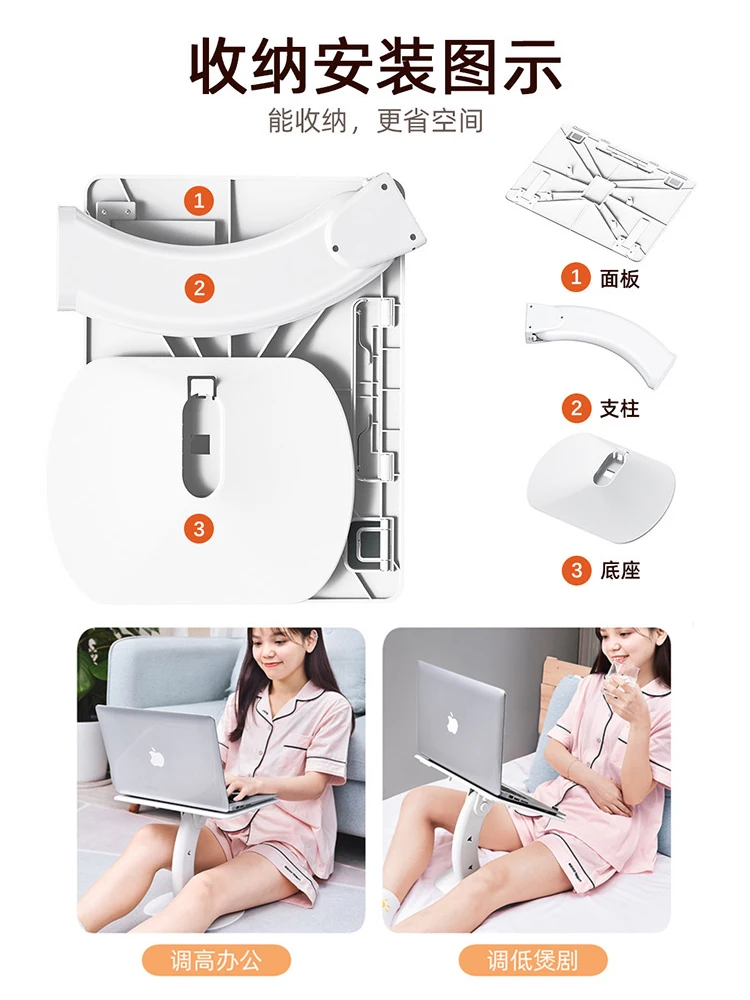 收纳安装图示

能收纳，更省空间

1

2

3

1 面板

2 支柱

3 底座

调高办公

调低煲剧