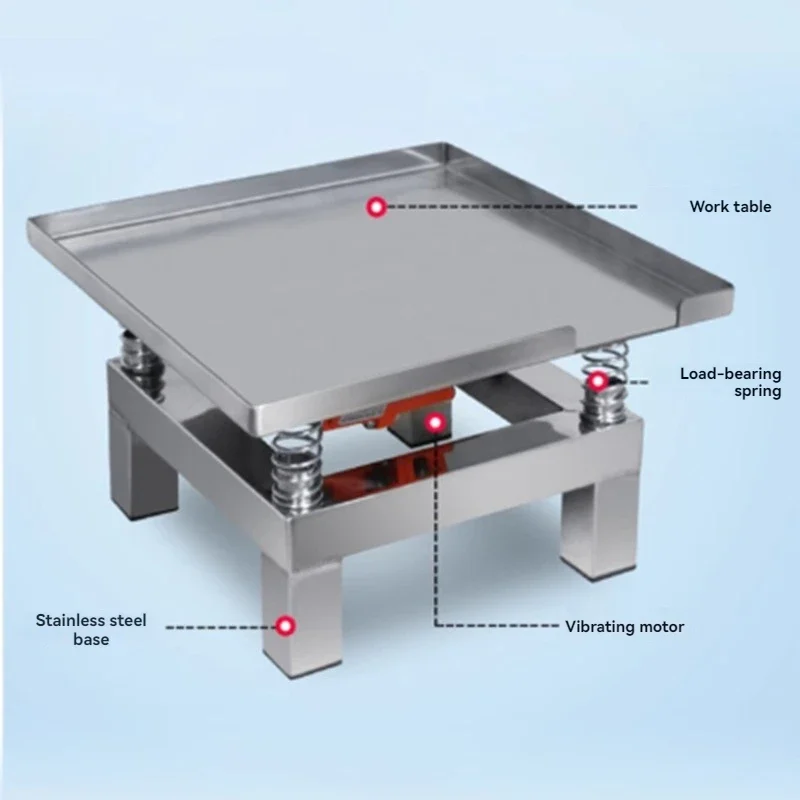 Work table

Load-bearing spring

Stainless steel base

Vibrating motor