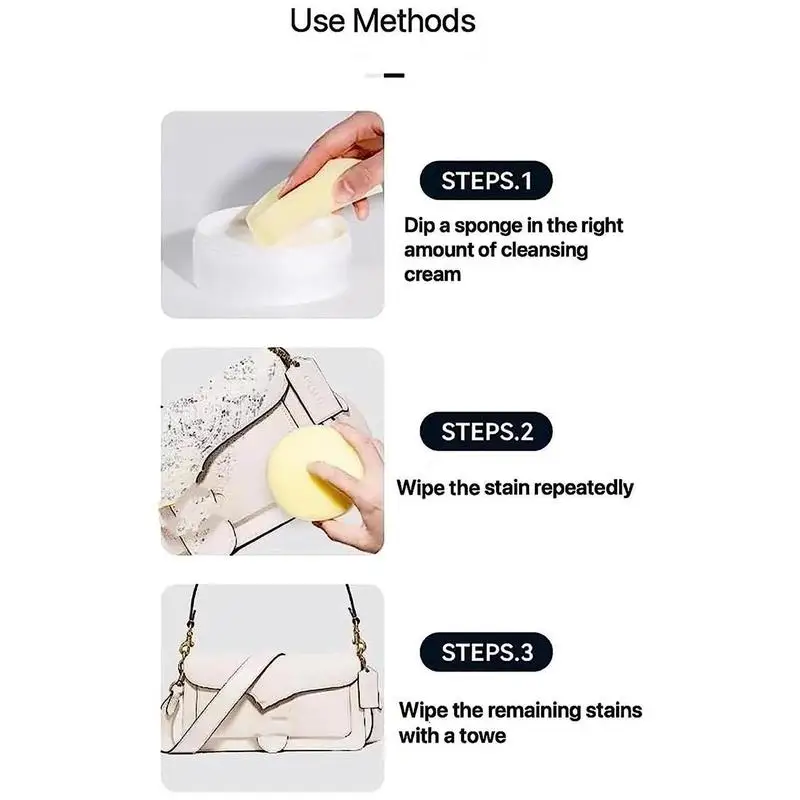 Use Methods

STEPS.1

Dip a sponge in the right amount of cleansing cream

STEPS.2

Wipe the stain repeatedly

STEPS.3

Wipe the remaining stains with a towe