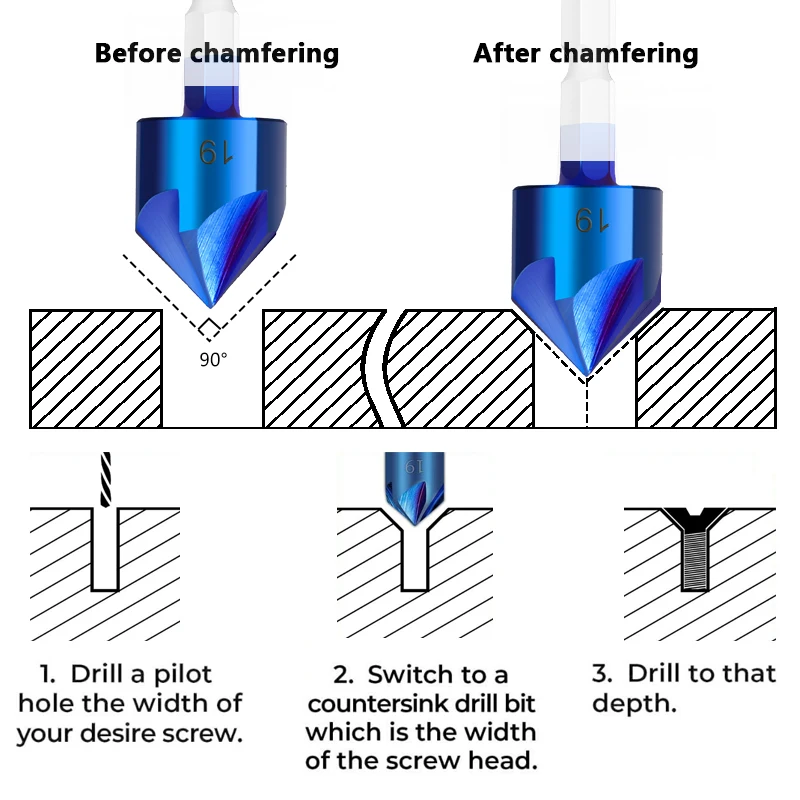 Before chamfering

After chamfering

19

19

90°

19

1. Drill a pilot hole the width of your desire screw.

2. Switch to a countersink drill bit which is the width of the screw head.

3. Drill to that depth.