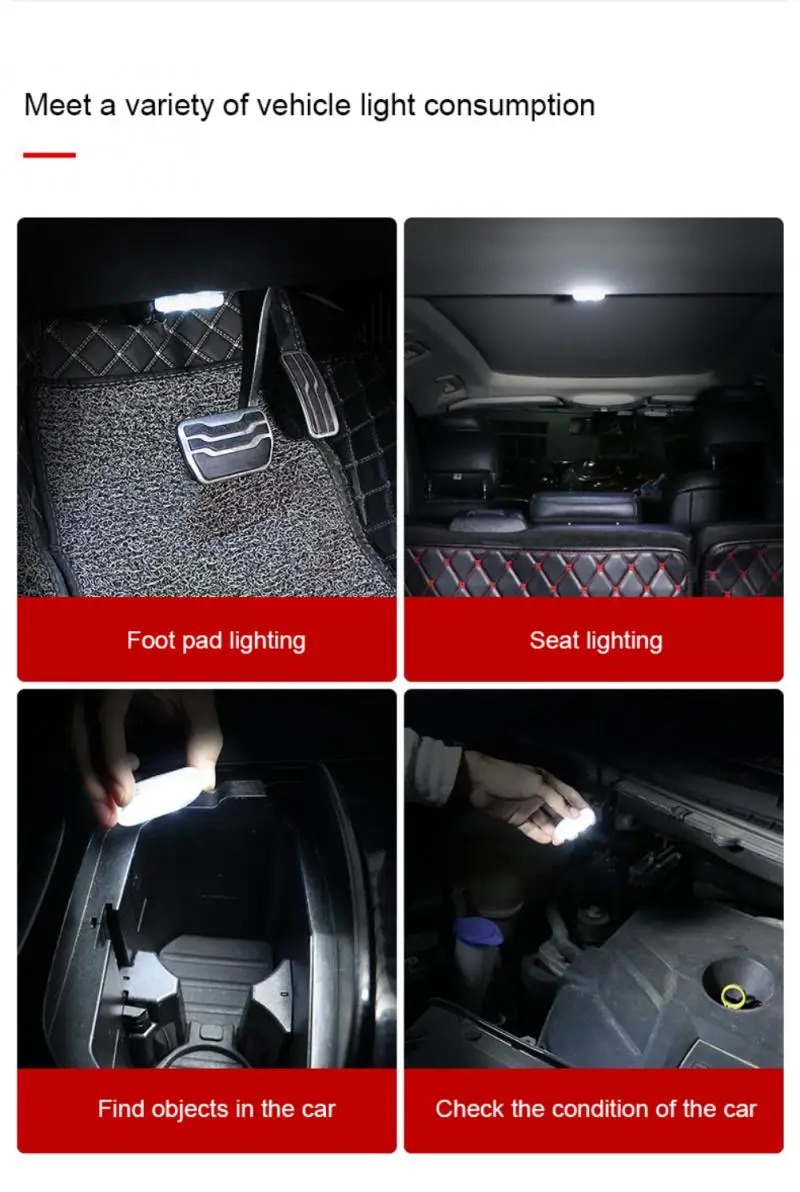 Meet a variety of vehicle light consumption

Foot pad lighting

Seat lighting

Find objects in the car

Check the condition of the car