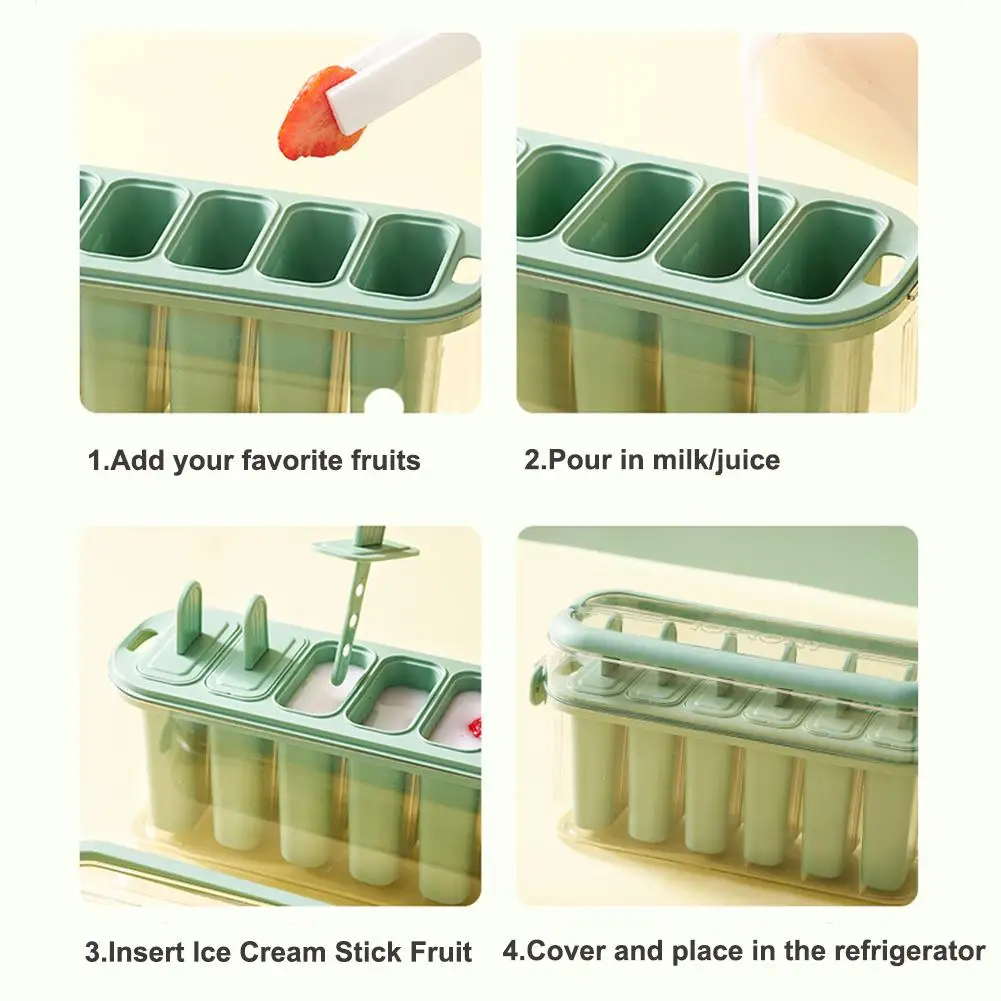 1.Add your favorite fruits

2.Pour in milk/juice

3.Insert Ice Cream Stick Fruit

4.Cover and place in the refrigerator