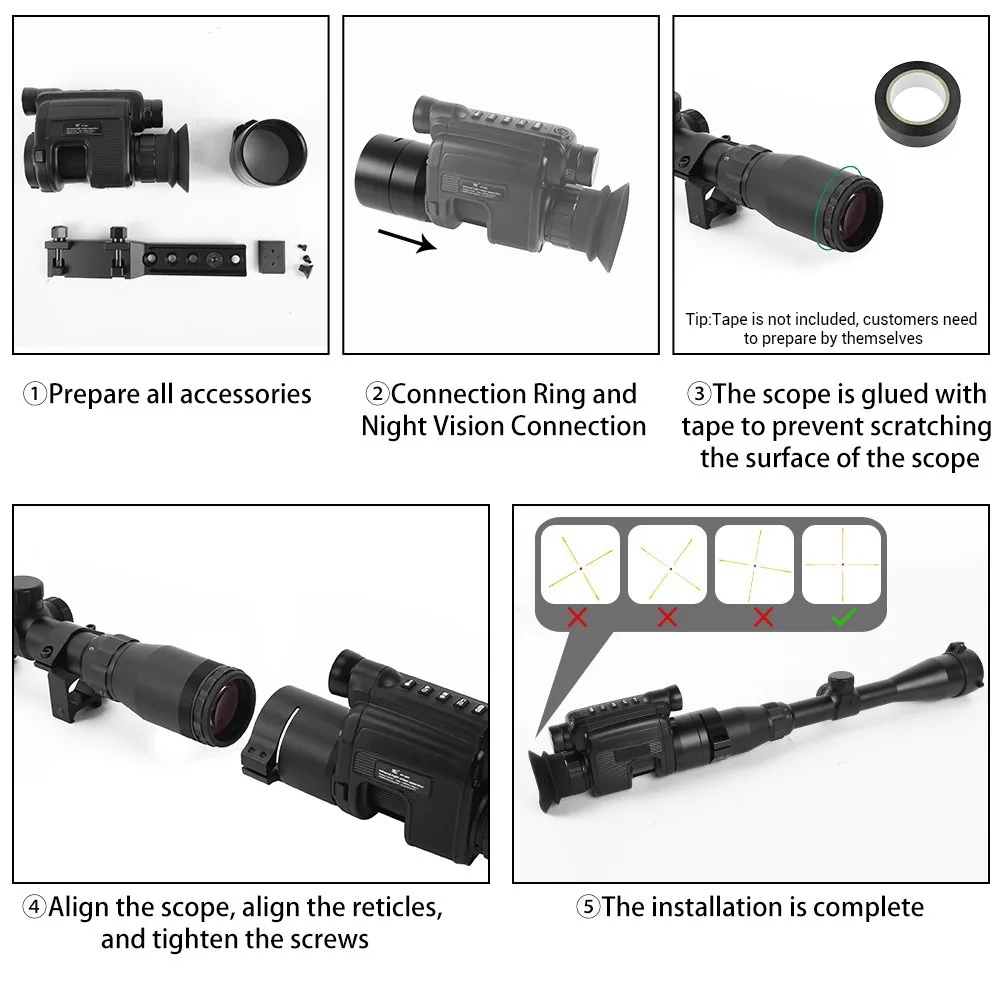 Tip:Tape is not included, customers need to prepare by themselves

①Prepare all accessories

②Connection Ring and Night Vision Connection

③The scope is glued with tape to prevent scratching the surface of the scope

④Align the scope, align the reticles, and tighten the screws

⑤The installation is complete