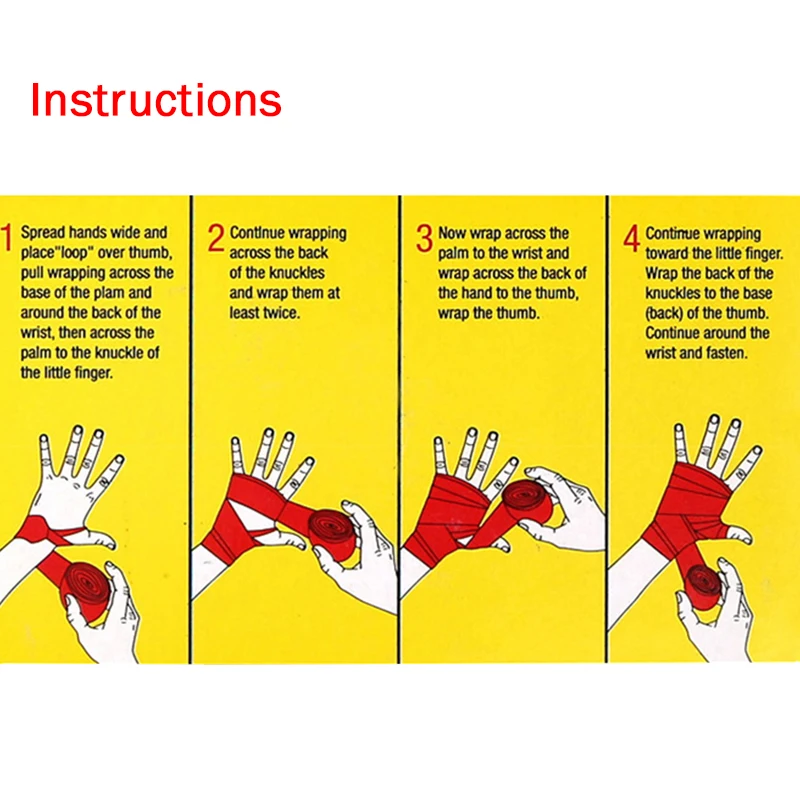 Instructions

1 Spread hands wide and place"loop" over thumb, pull wrapping across the base of the plam and around the back of the wrist, then across the palm to the knuckle of the little finger.

2 Continue wrapping across the back of the knuckles and wrap them at least twice.

3 Now wrap across the palm to the wrist and wrap across the back of the hand to the thumb, wrap the thumb.

4 Continue wrapping toward the little finger. Wrap the back of the knuckles to the base (back) of the thumb. Continue around the wrist and fasten.