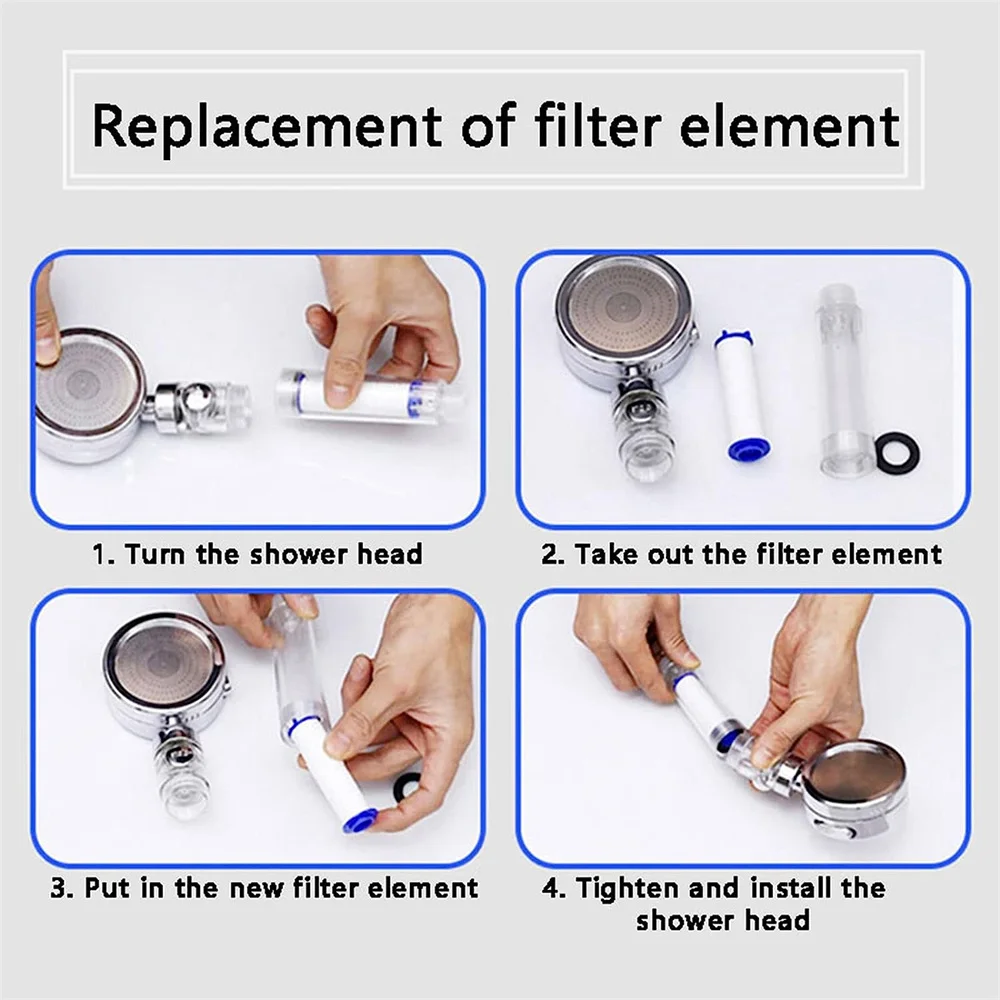 Replacement of filter element

1. Turn the shower head

2. Take out the filter element

3. Put in the new filter element

4. Tighten and install the shower head