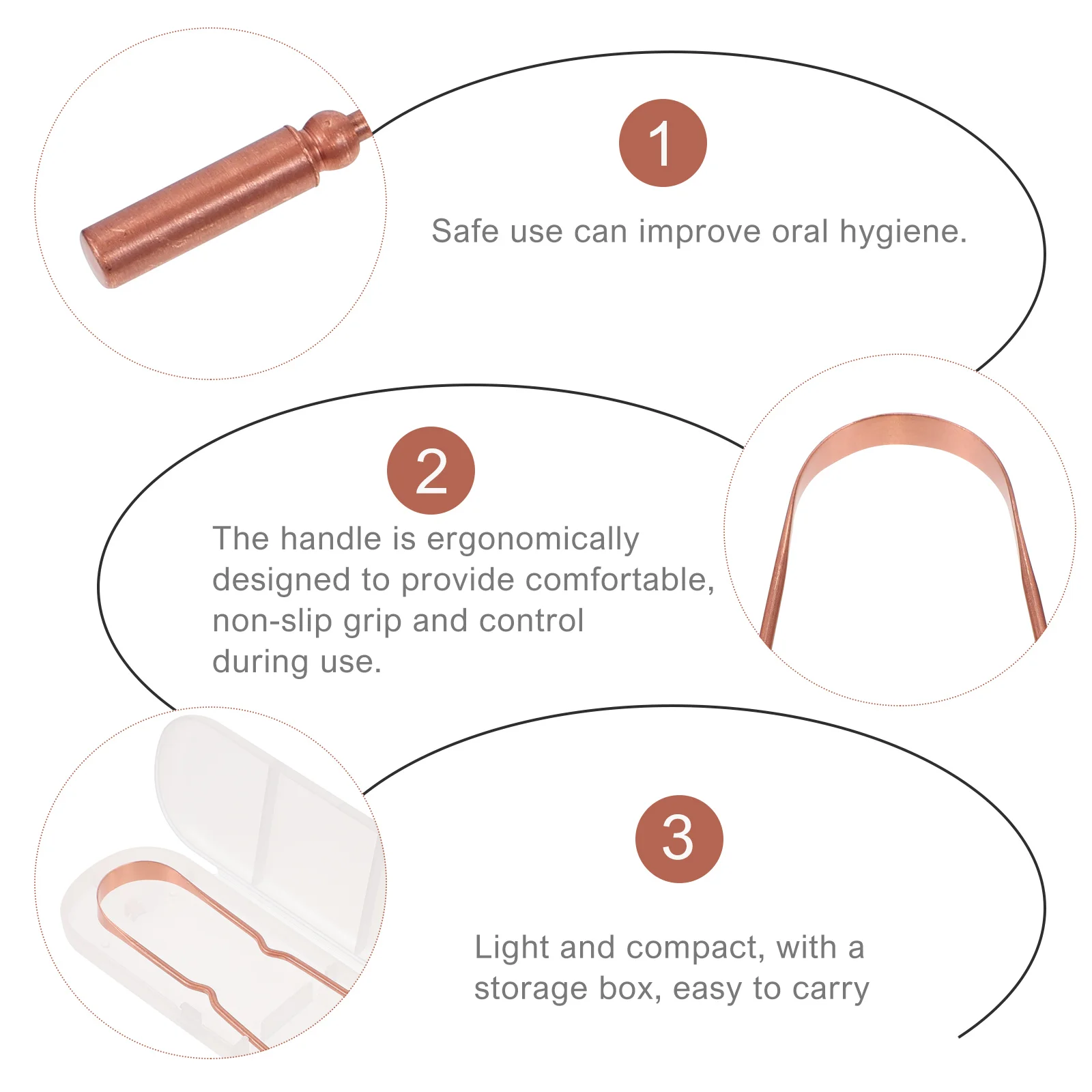 1

Safe use can improve oral hygiene.

2

The handle is ergonomically designed to provide comfortable, non-slip grip and control during use.

3

Light and compact, with a storage box, easy to carry