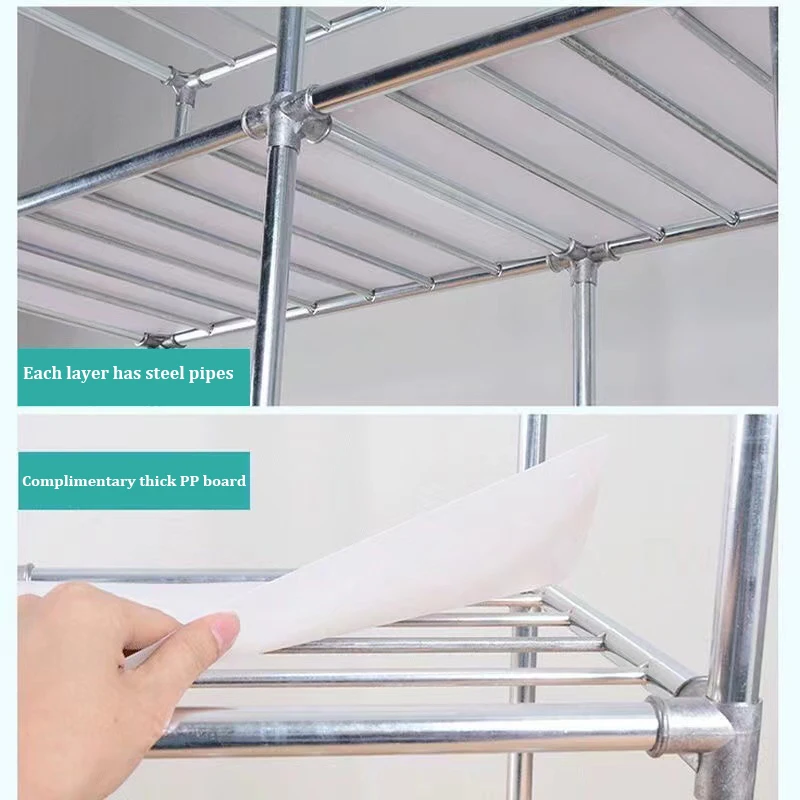 Each layer has steel pipes

Complimentary thick PP board