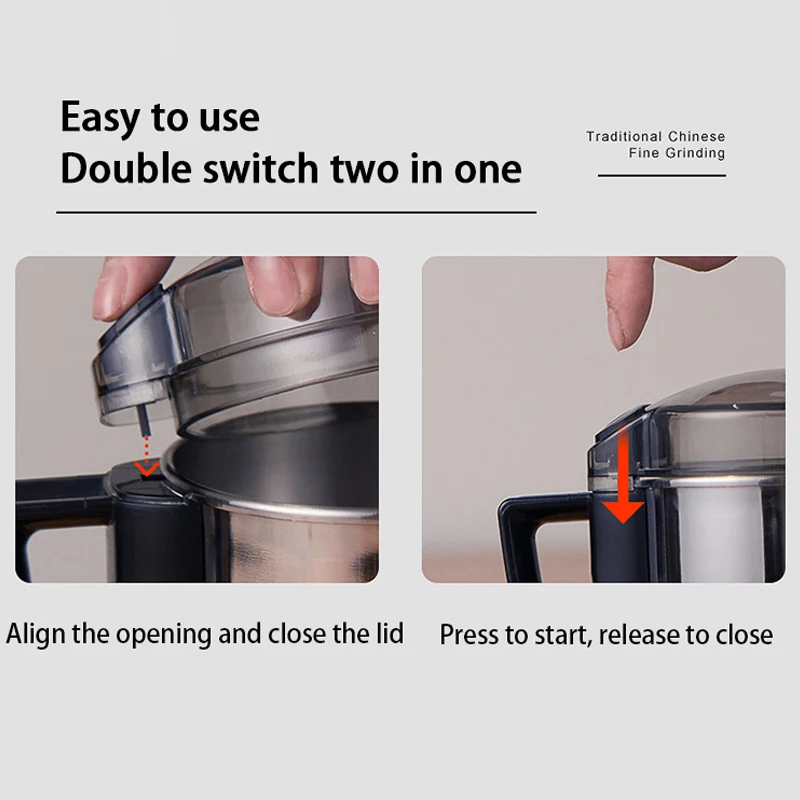 Easy to use
Double switch two in one

Traditional Chinese
Fine Grinding

Align the opening and close the lid

Press to start, release to close