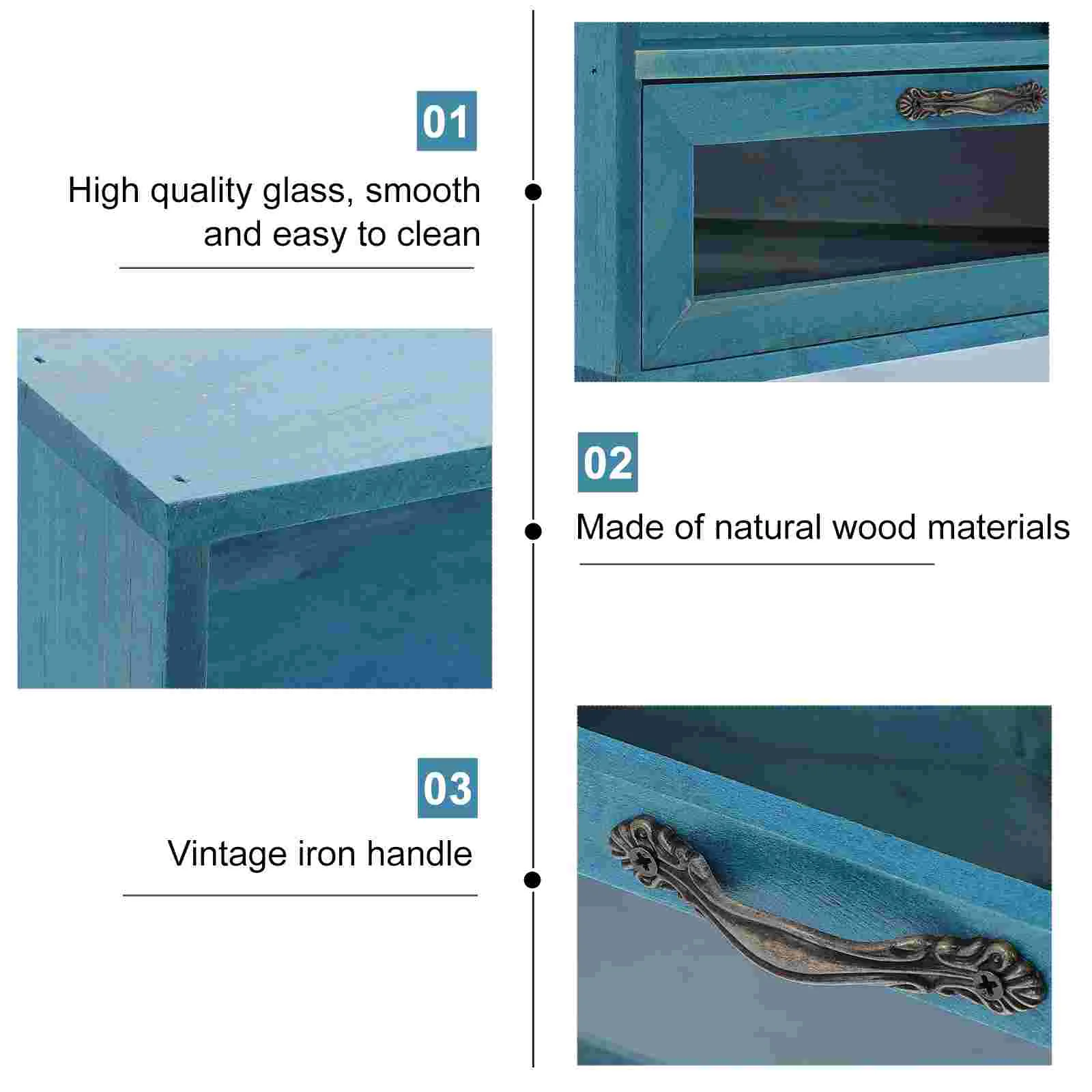 01

High quality glass, smooth and easy to clean

02

Made of natural wood materials

03

Vintage iron handle