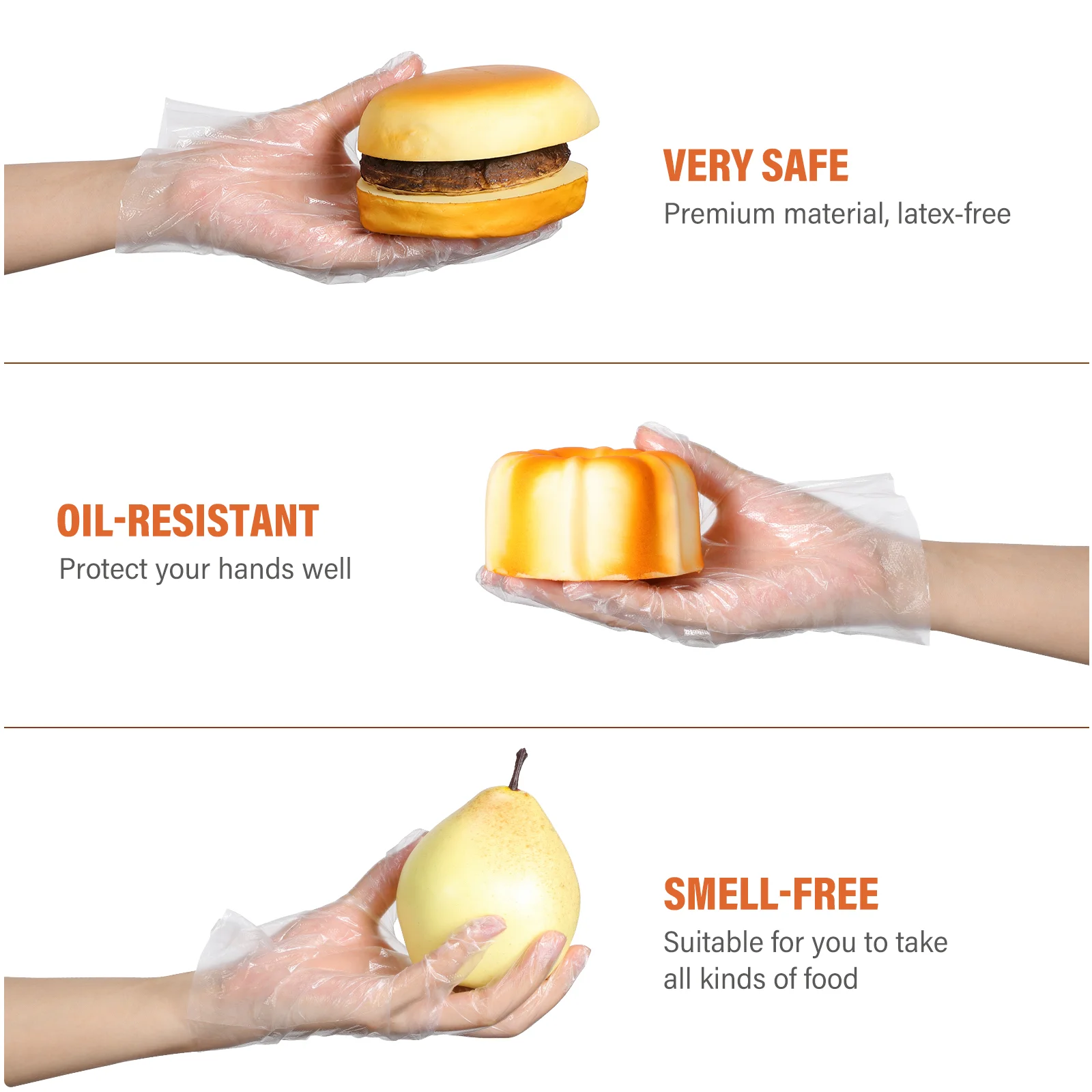 VERY SAFE
Premium material, latex-free

OIL-RESISTANT
Protect your hands well

SMELL-FREE
Suitable for you to take all kinds of food