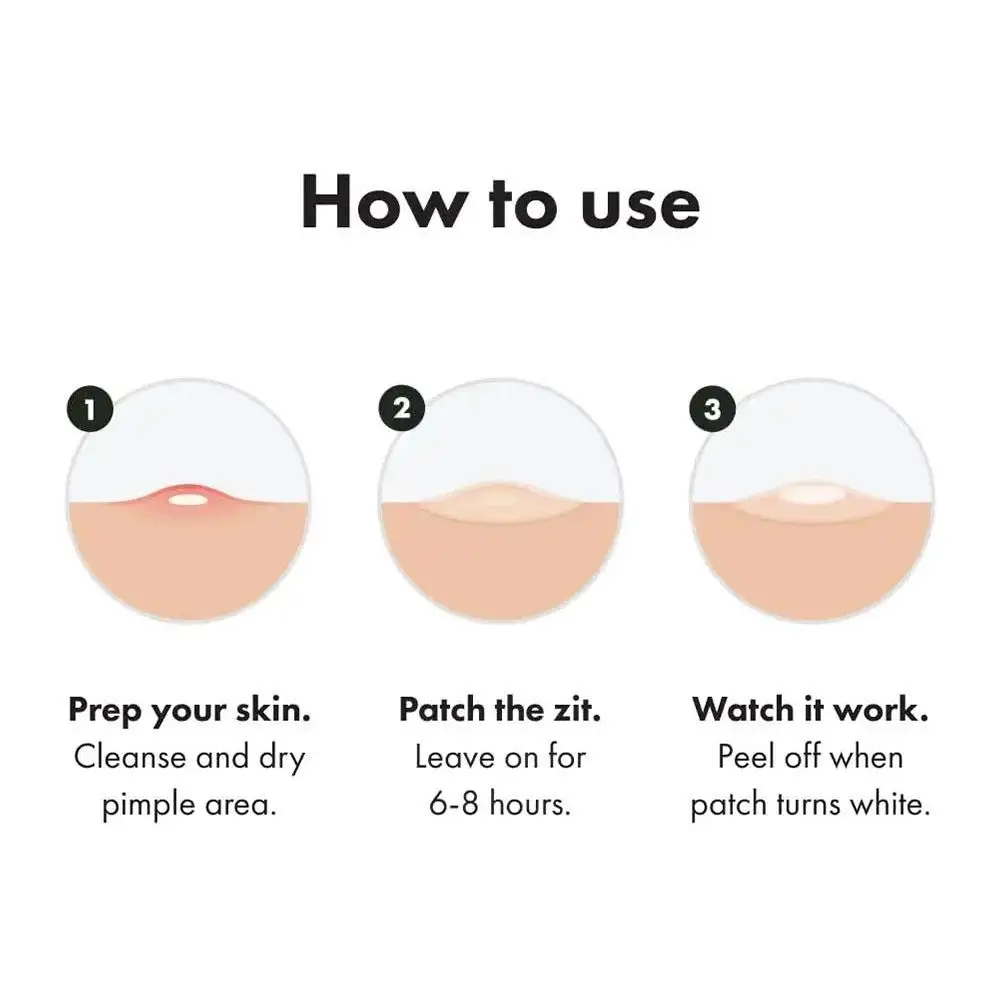 How to use

1

Prep your skin.
Cleanse and dry pimple area.

2

Patch the zit.
Leave on for 6-8 hours.

3

Watch it work.
Peel off when patch turns white.