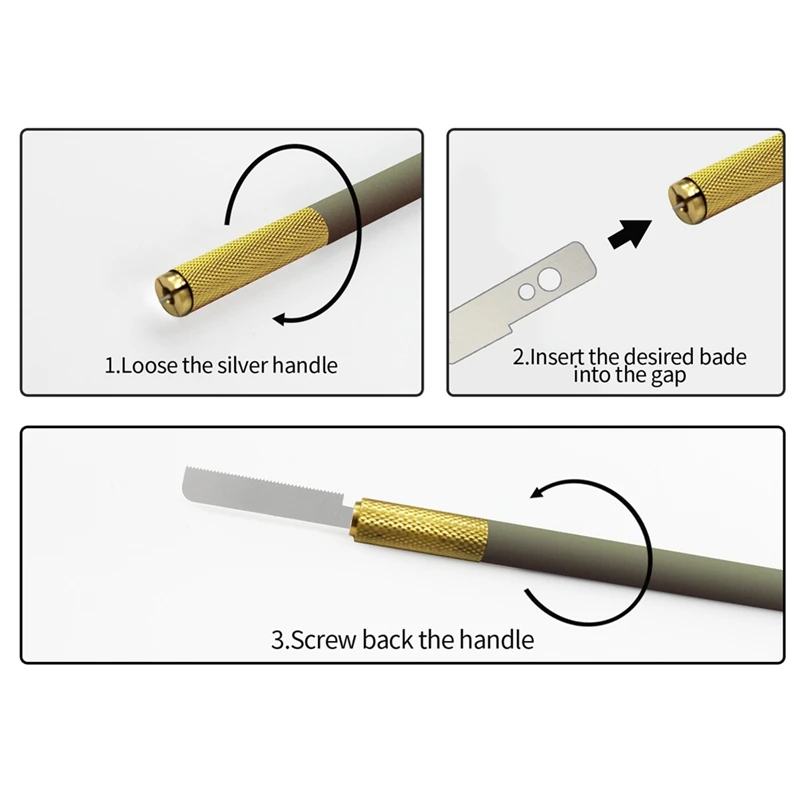 1.Loose the silver handle

2.Insert the desired bade into the gap

3.Screw back the handle