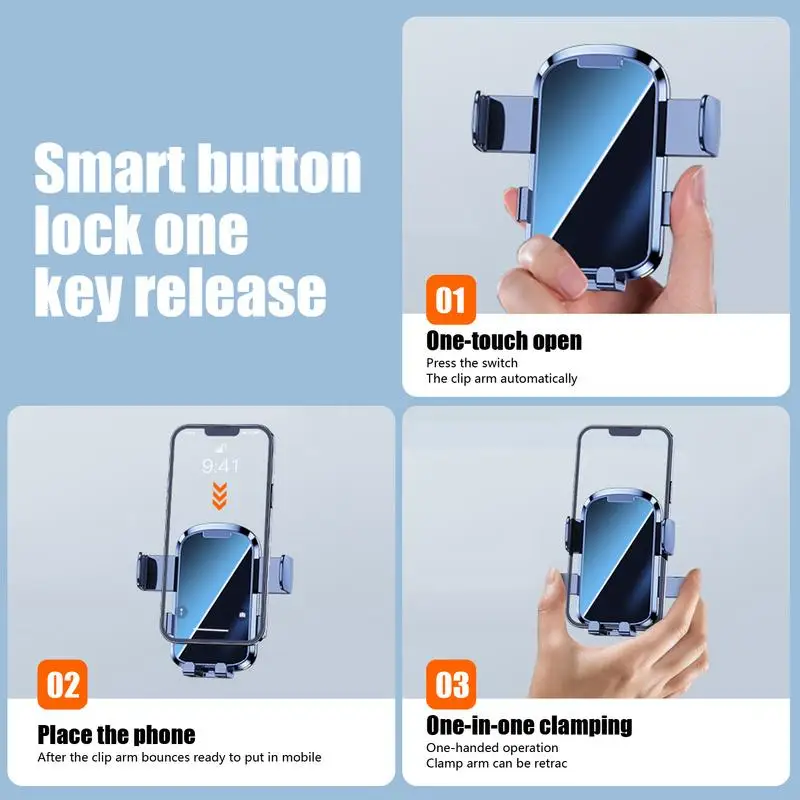 Smart button lock one key release

01

One-touch open

Press the switch
The clip arm automatically

9:41

02

Place the phone

After the clip arm bounces ready to put in mobile

03

One-in-one clamping

One-handed operation
Clamp arm can be retrac