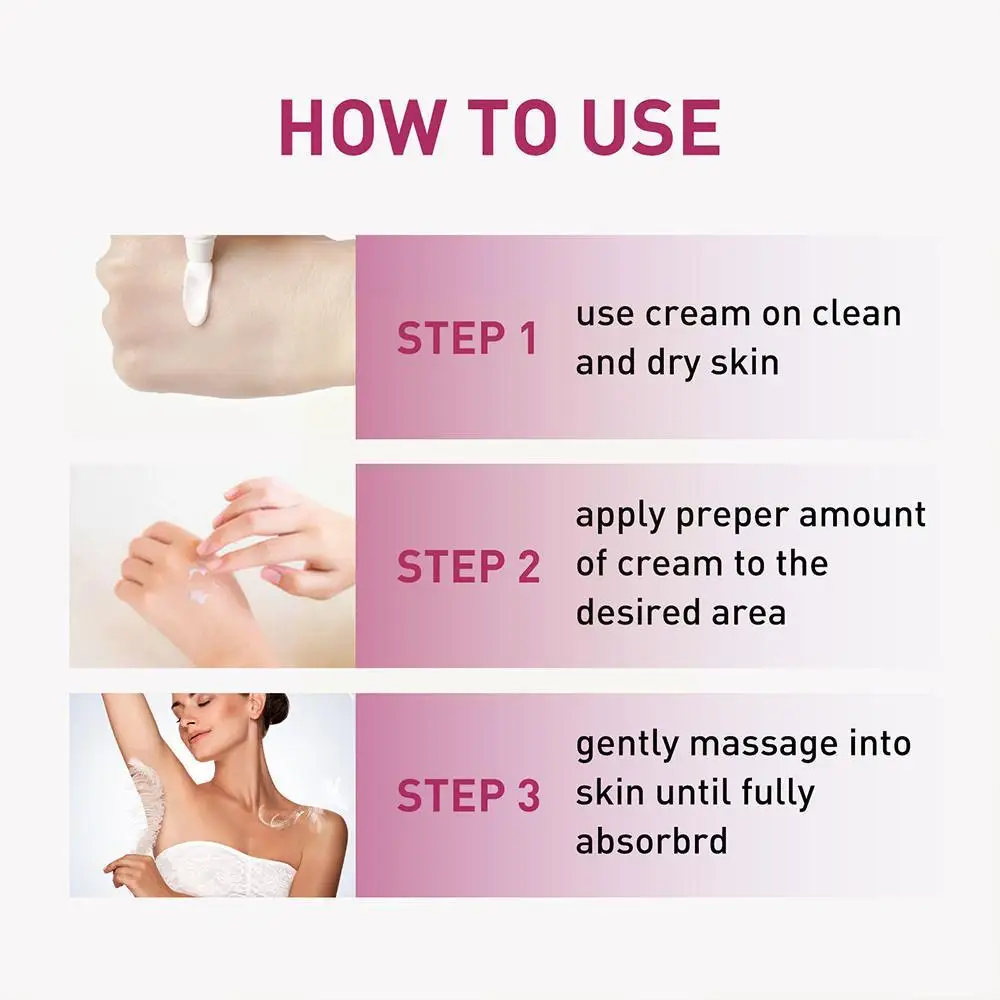 HOW TO USE

STEP 1 use cream on clean and dry skin

STEP 2 apply preper amount of cream to the desired area

STEP 3 gently massage into skin until fully absorbrd