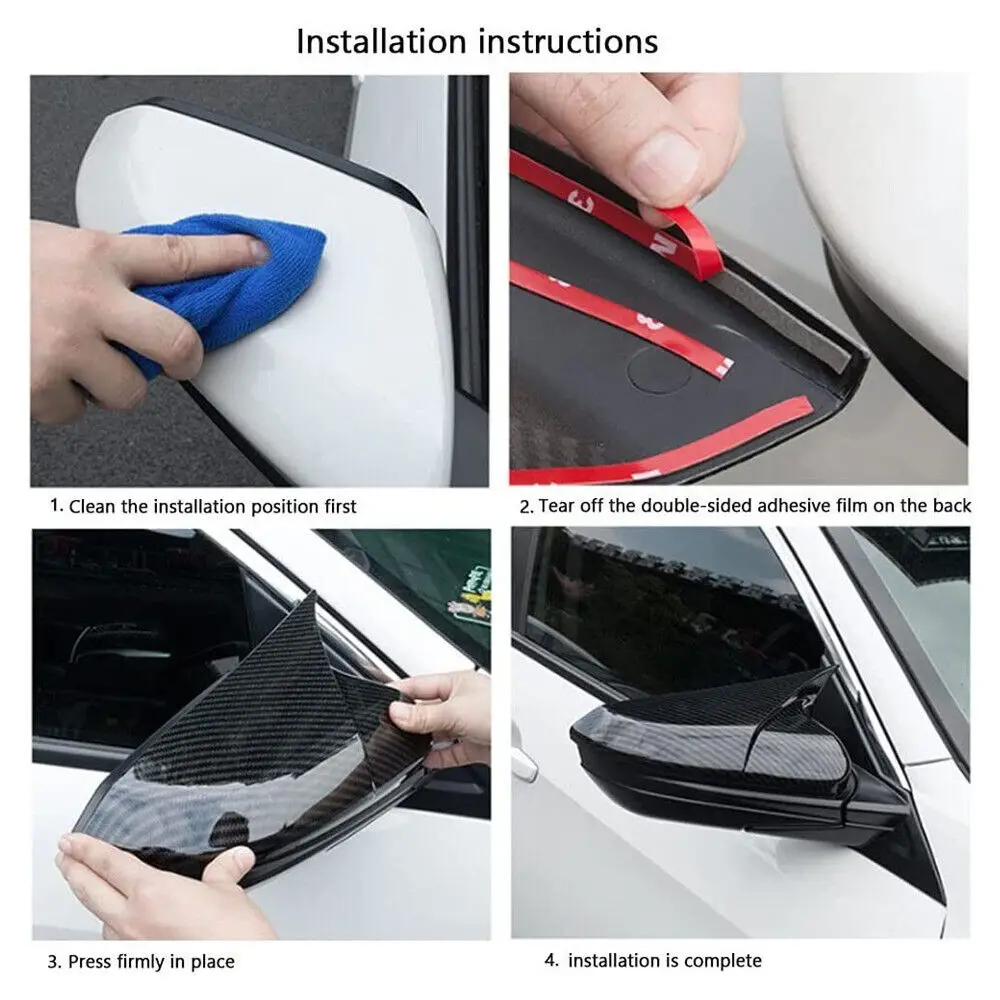 Installation instructions

1. Clean the installation position first

2. Tear off the double-sided adhesive film on the back

3. Press firmly in place

4. installation is complete