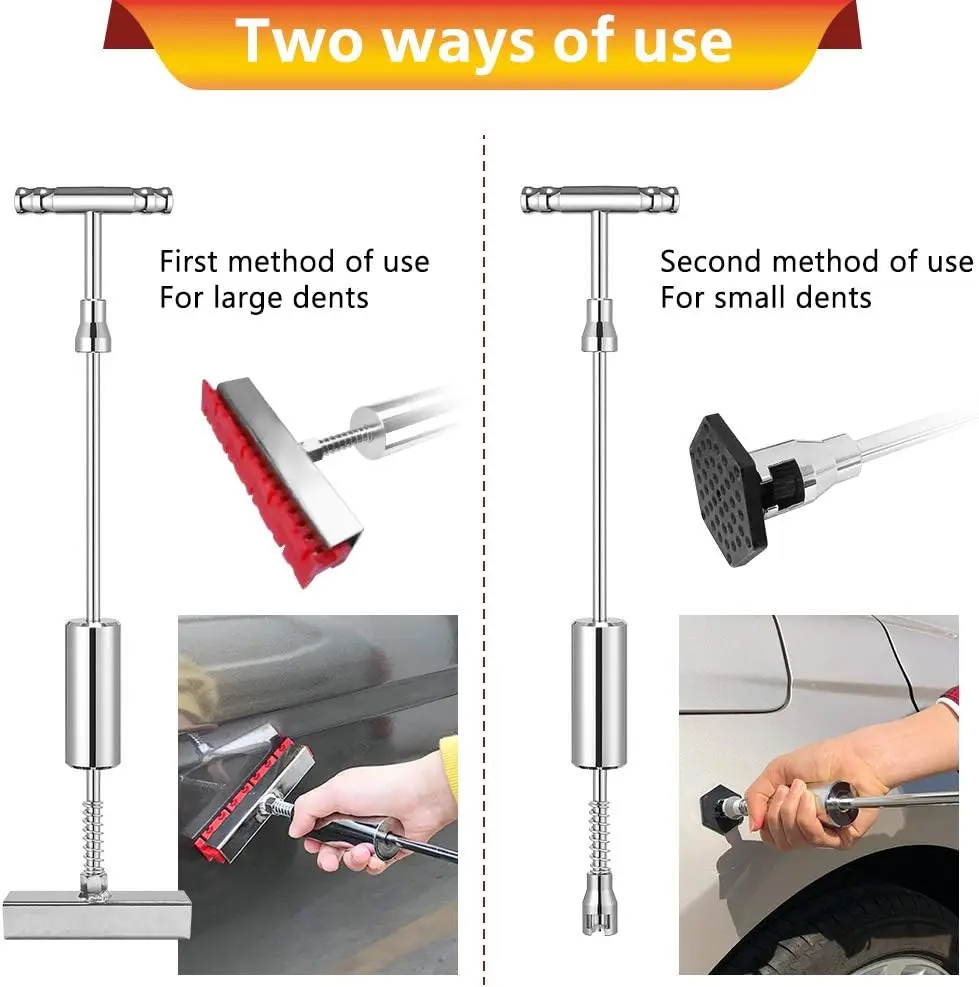 Two ways of use

First method of use
For large dents

Second method of use
For small dents