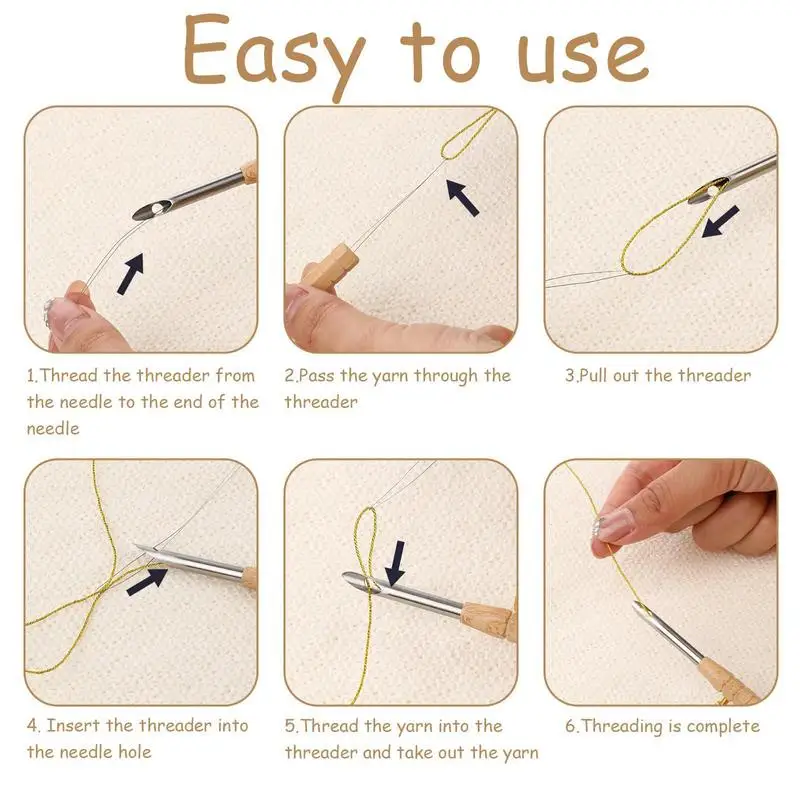 Easy to use

1.Thread the threader from the needle to the end of the needle

2.Pass the yarn through the threader

3.Pull out the threader

4. Insert the threader into the needle hole

5.Thread the yarn into the threader and take out the yarn

6.Threading is complete