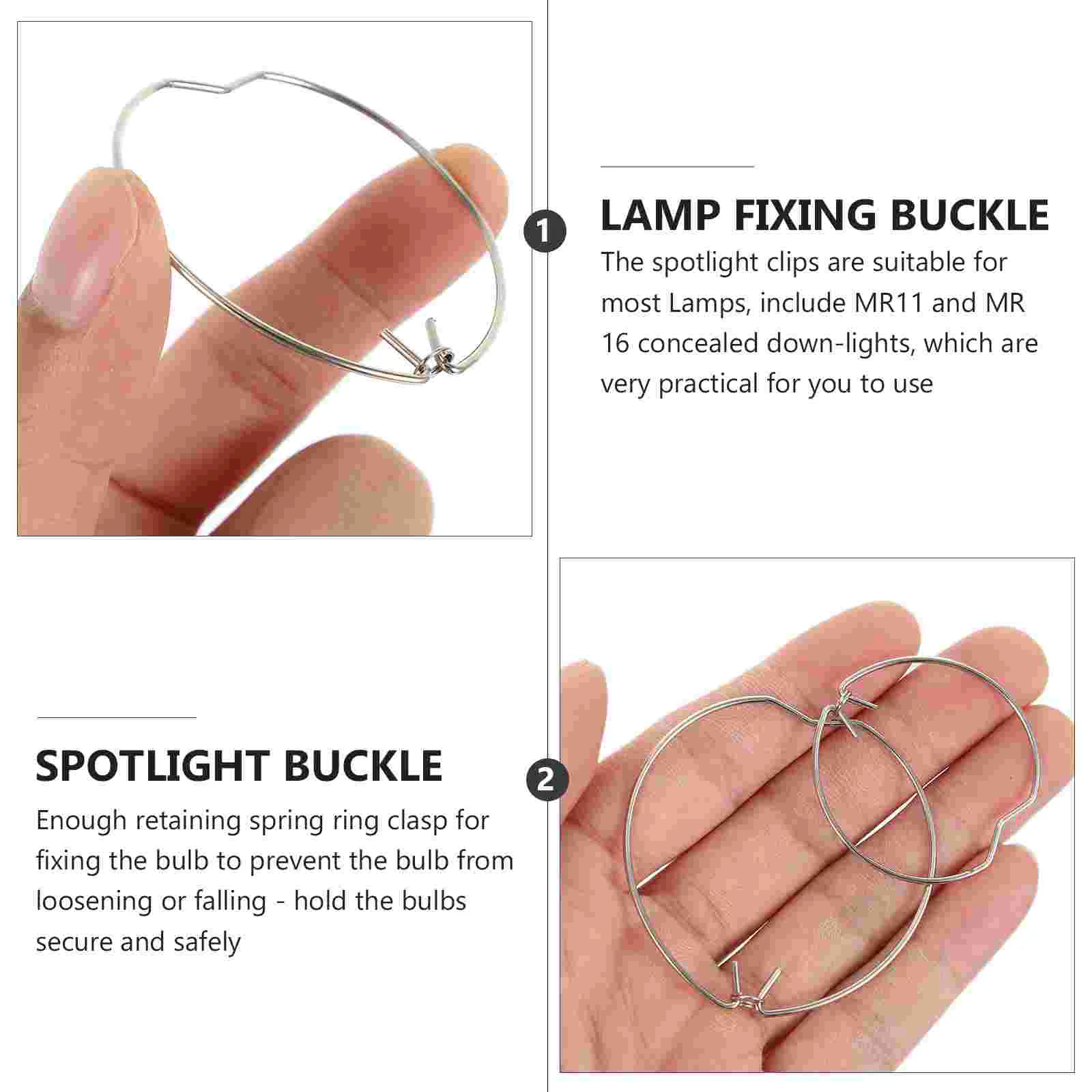 1

LAMP FIXING BUCKLE

The spotlight clips are suitable for most Lamps, include MR11 and MR 16 concealed down-lights, which are very practical for you to use

SPOTLIGHT BUCKLE

Enough retaining spring ring clasp for fixing the bulb to prevent the bulb from loosening or falling - hold the bulbs secure and safely

2