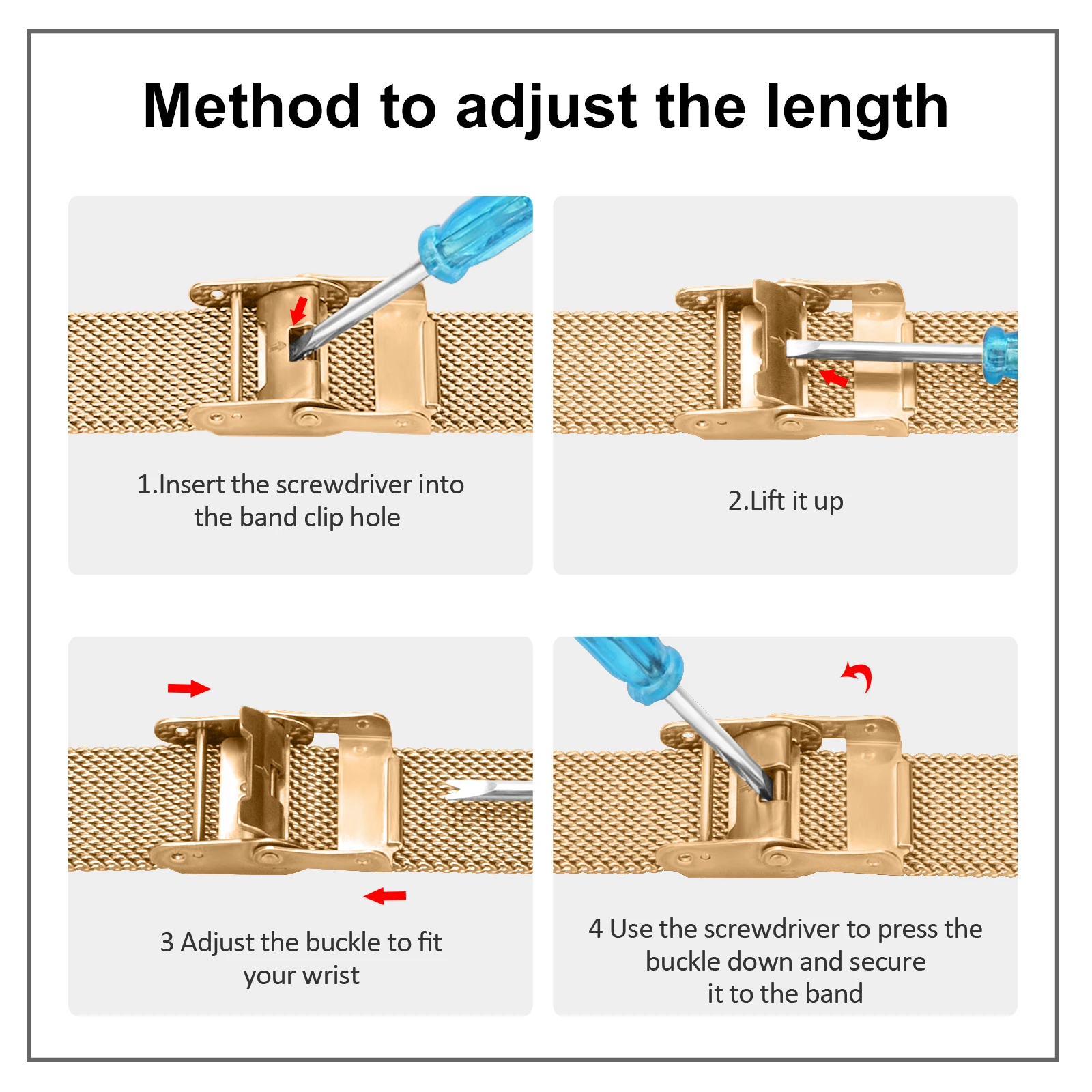 Method to adjust the length

1.Insert the screwdriver into the band clip hole

2.Lift it up

3 Adjust the buckle to fit your wrist

4 Use the screwdriver to press the buckle down and secure it to the band