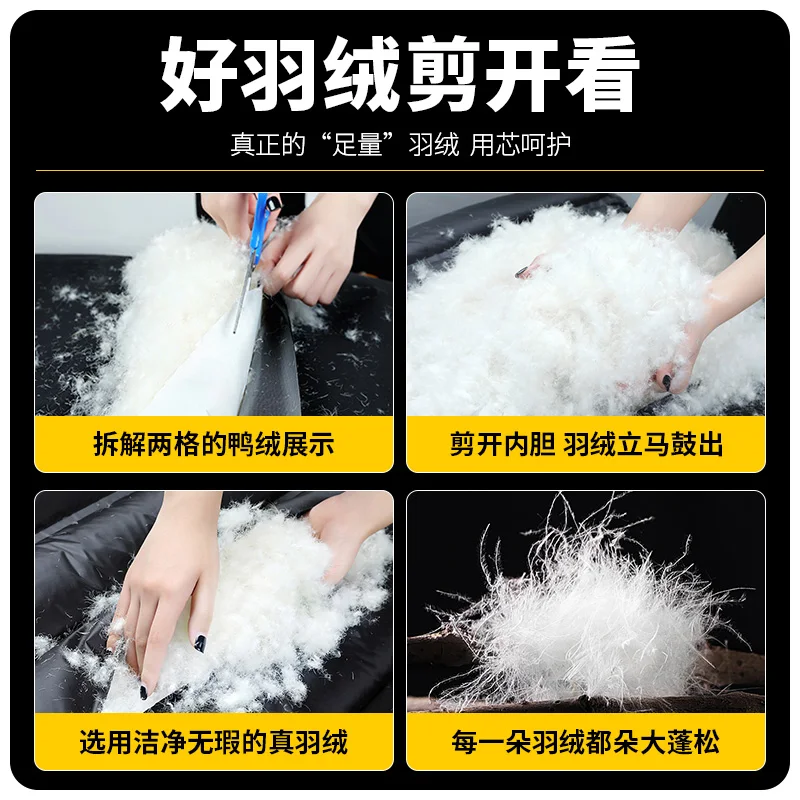 好羽绒剪开看

真正的“足量”羽绒 用芯呵护

拆解两格的鸭绒展示

剪开内胆 羽绒立马鼓出

选用洁净无瑕的真羽绒

每一朵羽绒都朵大蓬松