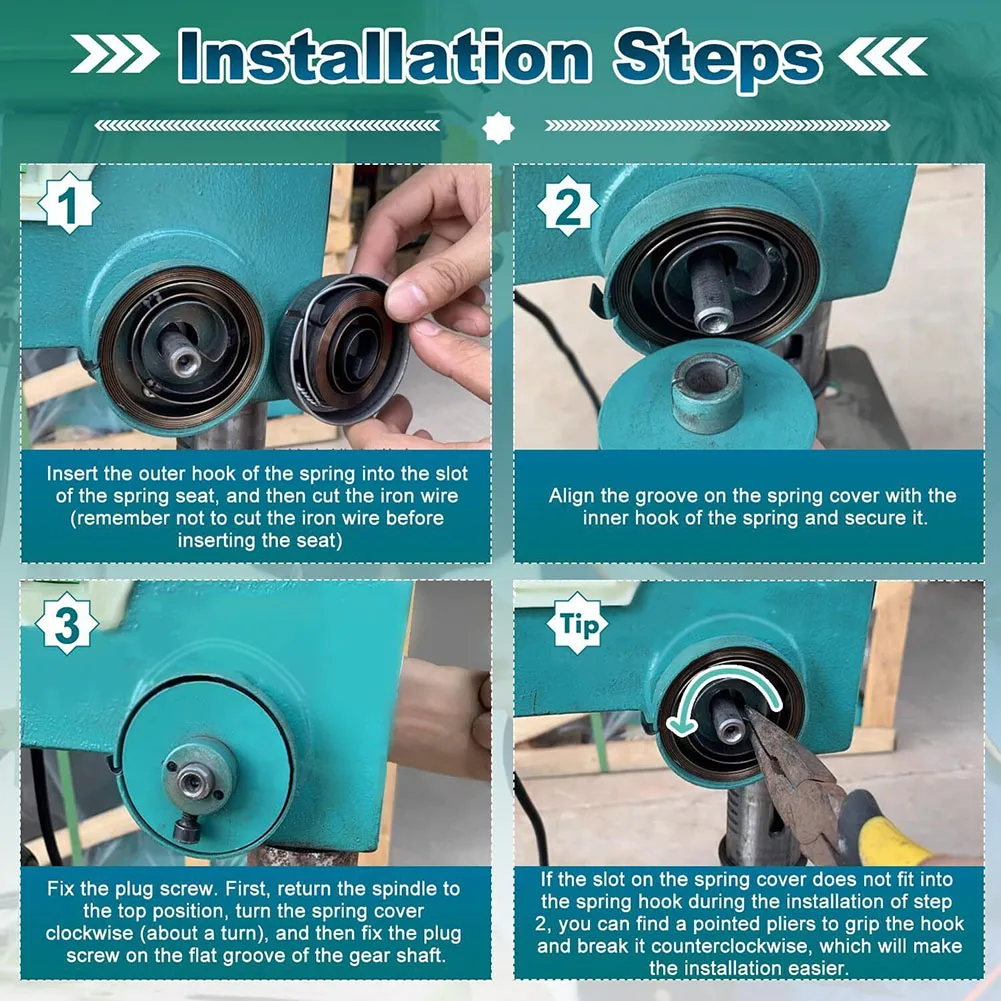 Installation Steps

1

Insert the outer hook of the spring into the slot of the spring seat, and then cut the iron wire (remember not to cut the iron wire before inserting the seat)

2

Align the groove on the spring cover with the inner hook of the spring and secure it.

3

Fix the plug screw. First, return the spindle to the top position, turn the spring cover clockwise (about a turn), and then fix the plug screw on the flat groove of the gear shaft.

Tip

If the slot on the spring cover does not fit into the spring hook during the installation of step 2, you can find a pointed pliers to grip the hook and break it counterclockwise, which will make the installation easier.