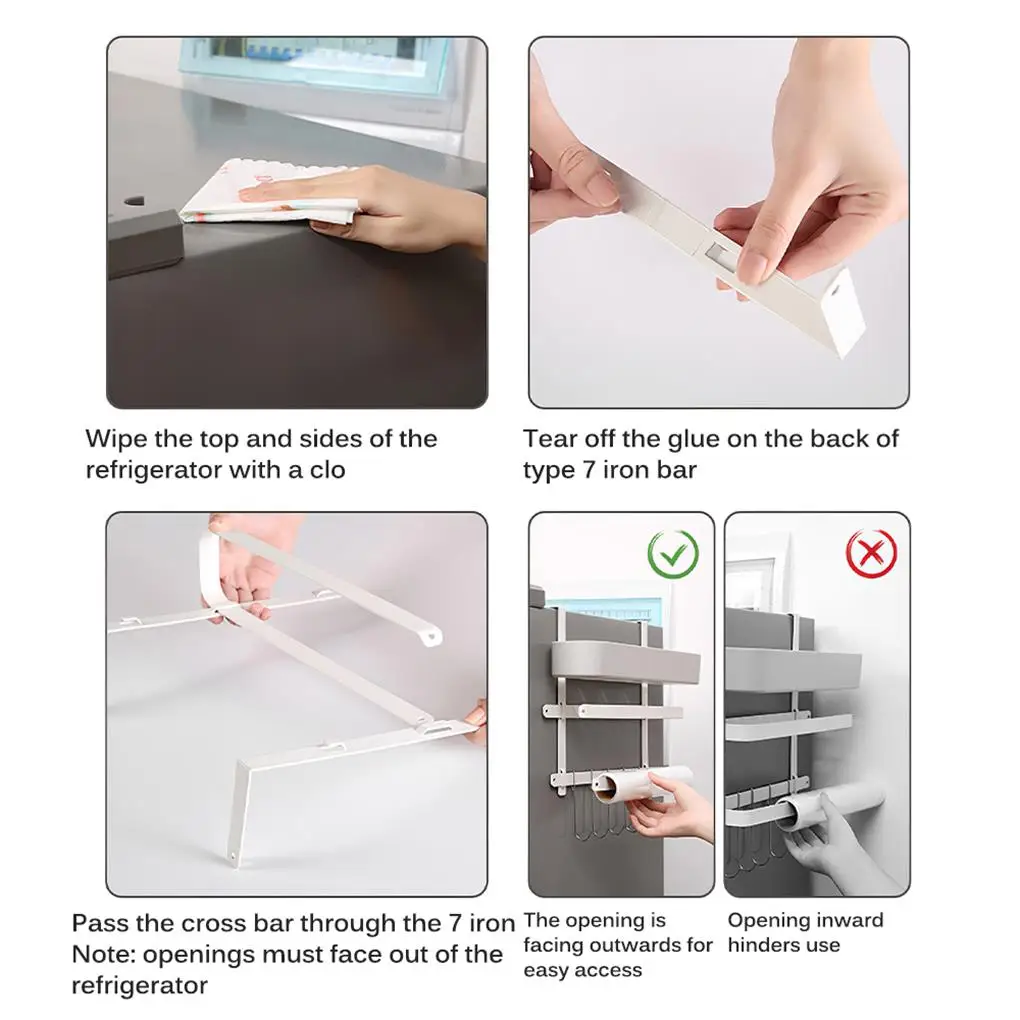 Wipe the top and sides of the refrigerator with a clo

Tear off the glue on the back of type 7 iron bar

Pass the cross bar through the 7 iron
Note: openings must face out of the refrigerator

The opening is facing outwards for easy access

Opening inward hinders use