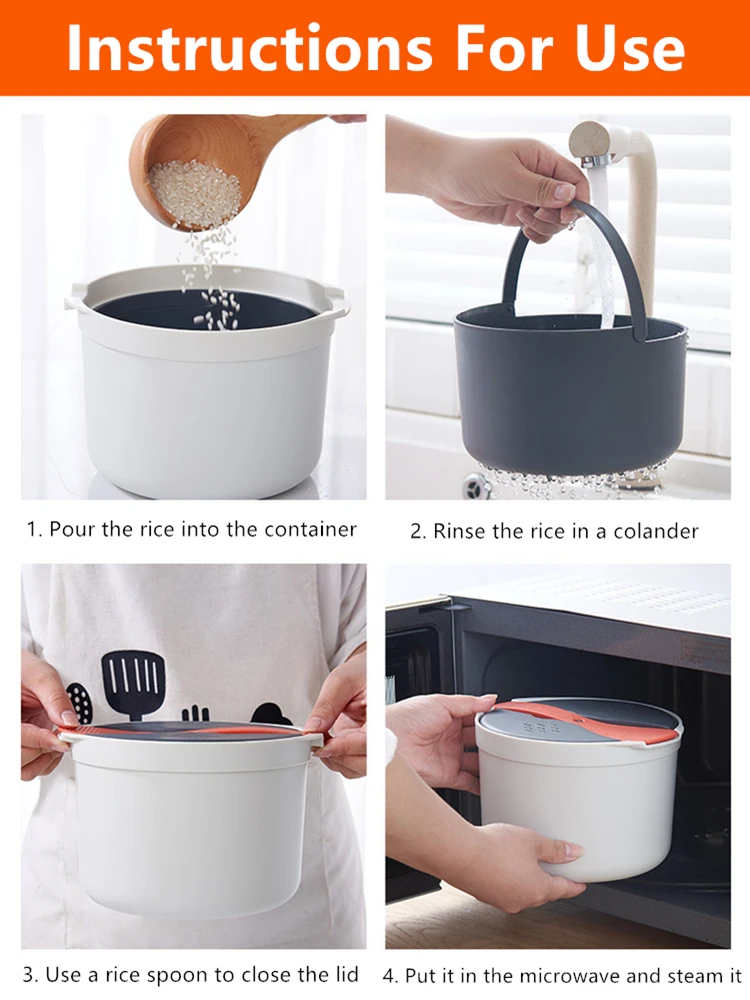 Instructions For Use

1. Pour the rice into the container

2. Rinse the rice in a colander

3. Use a rice spoon to close the lid

4. Put it in the microwave and steam it