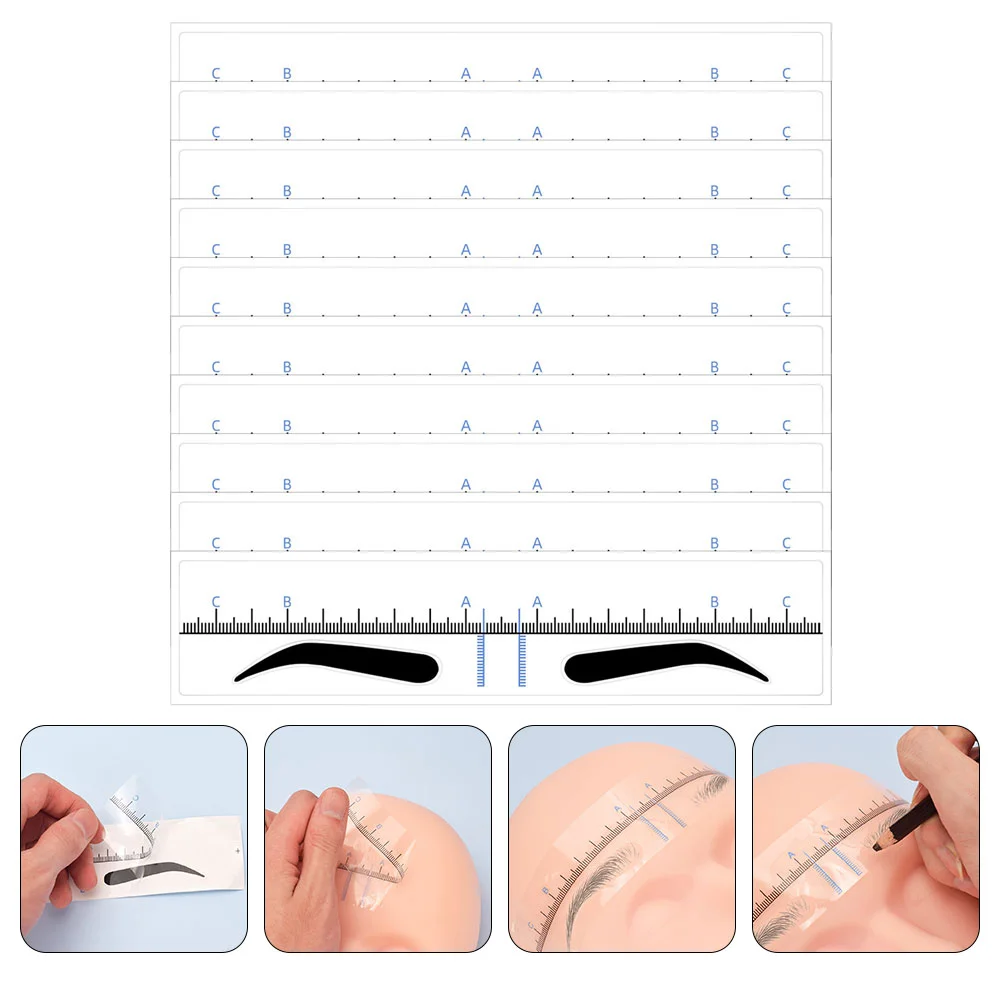 C B A A B C
C B A A B C
C B A A B C
C B A A B C
C B A A B C
C B A A B C
C B A A B C
C B A A B C
C B A A B C
C B A A B C