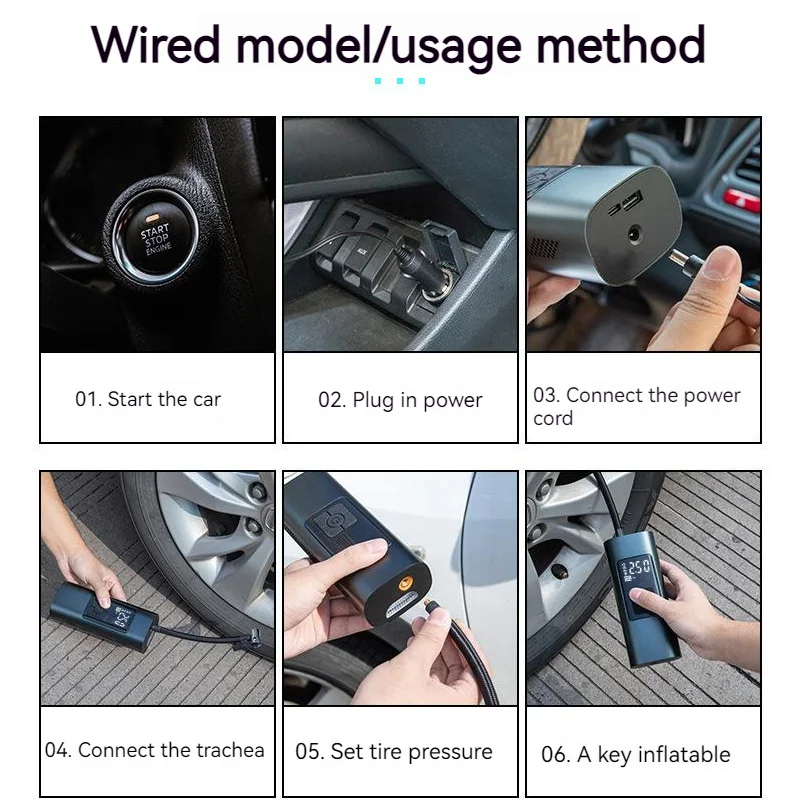 Wired model/usage method

START
STOP
ENGINE

01. Start the car

02. Plug in power

03. Connect the power cord

04. Connect the trachea

05. Set tire pressure

250

06. A key inflatable