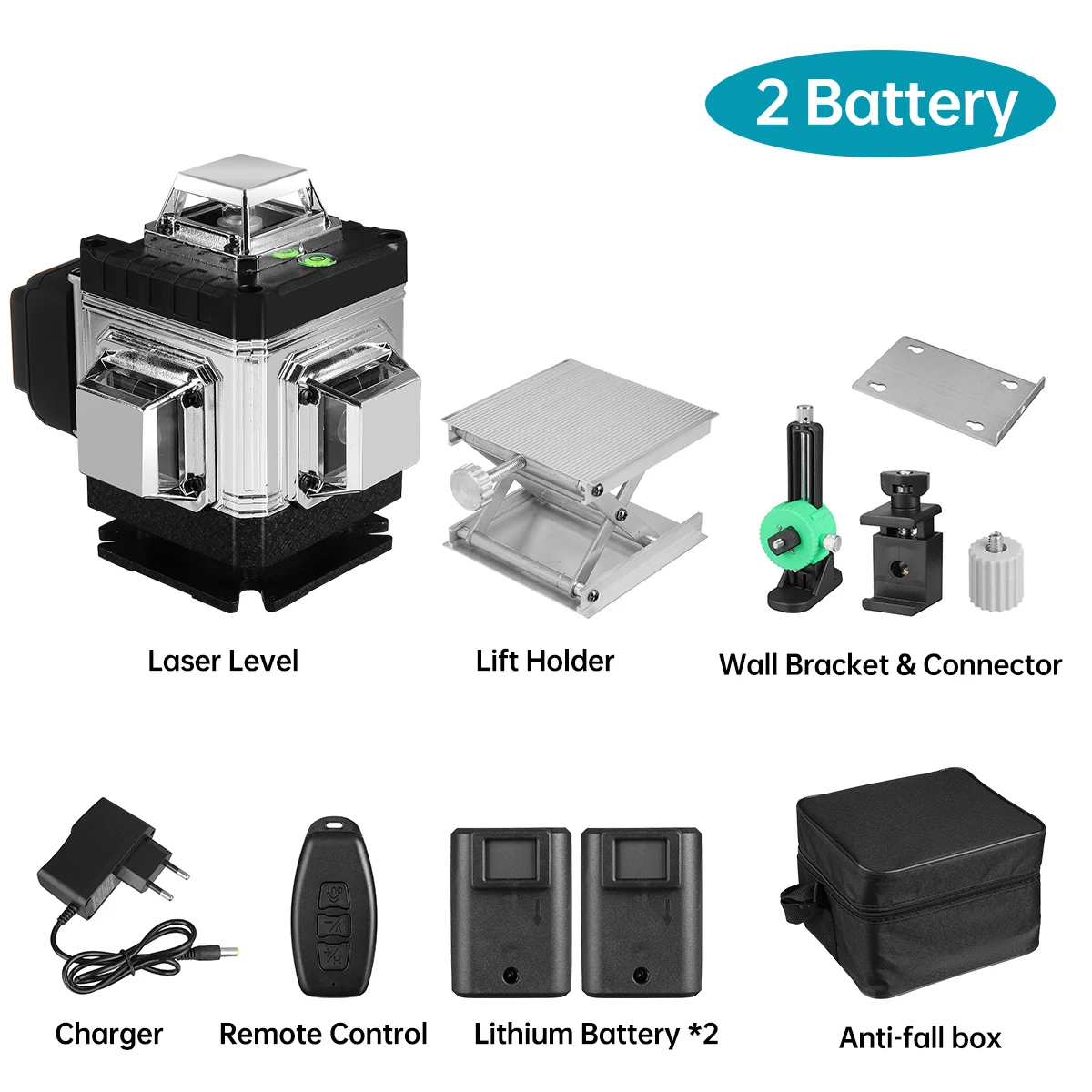 2 Battery

Laser Level

Lift Holder

Wall Bracket & Connector

Charger

Remote Control

Lithium Battery *2

Anti-fall box