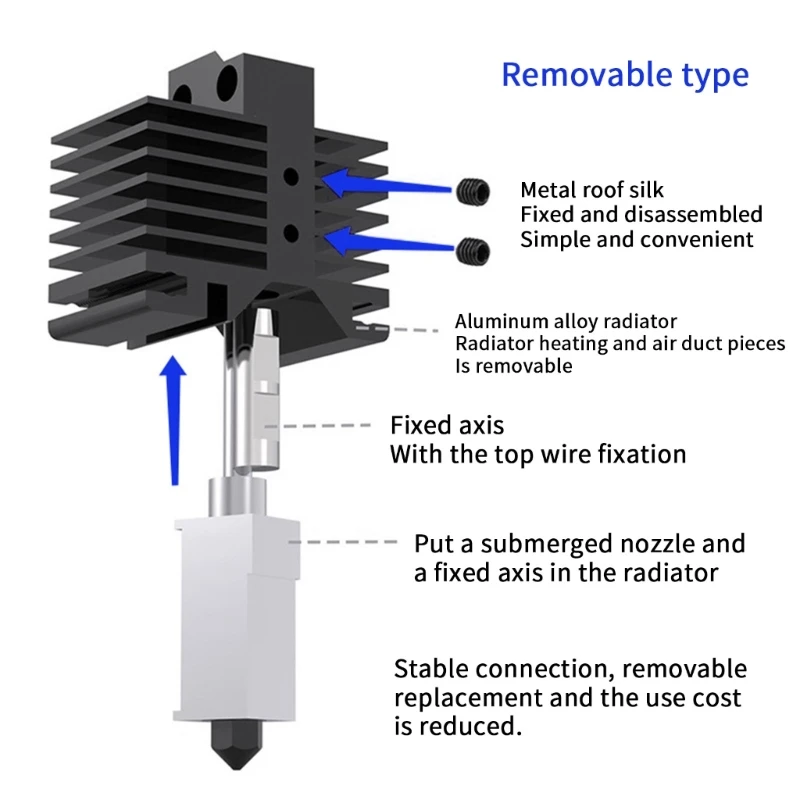 Removable type

Metal roof silk
Fixed and disassembled
Simple and convenient

Aluminum alloy radiator
Radiator heating and air duct pieces
Is removable

Fixed axis
With the top wire fixation

Put a submerged nozzle and a fixed axis in the radiator

Stable connection, removable replacement and the use cost is reduced.