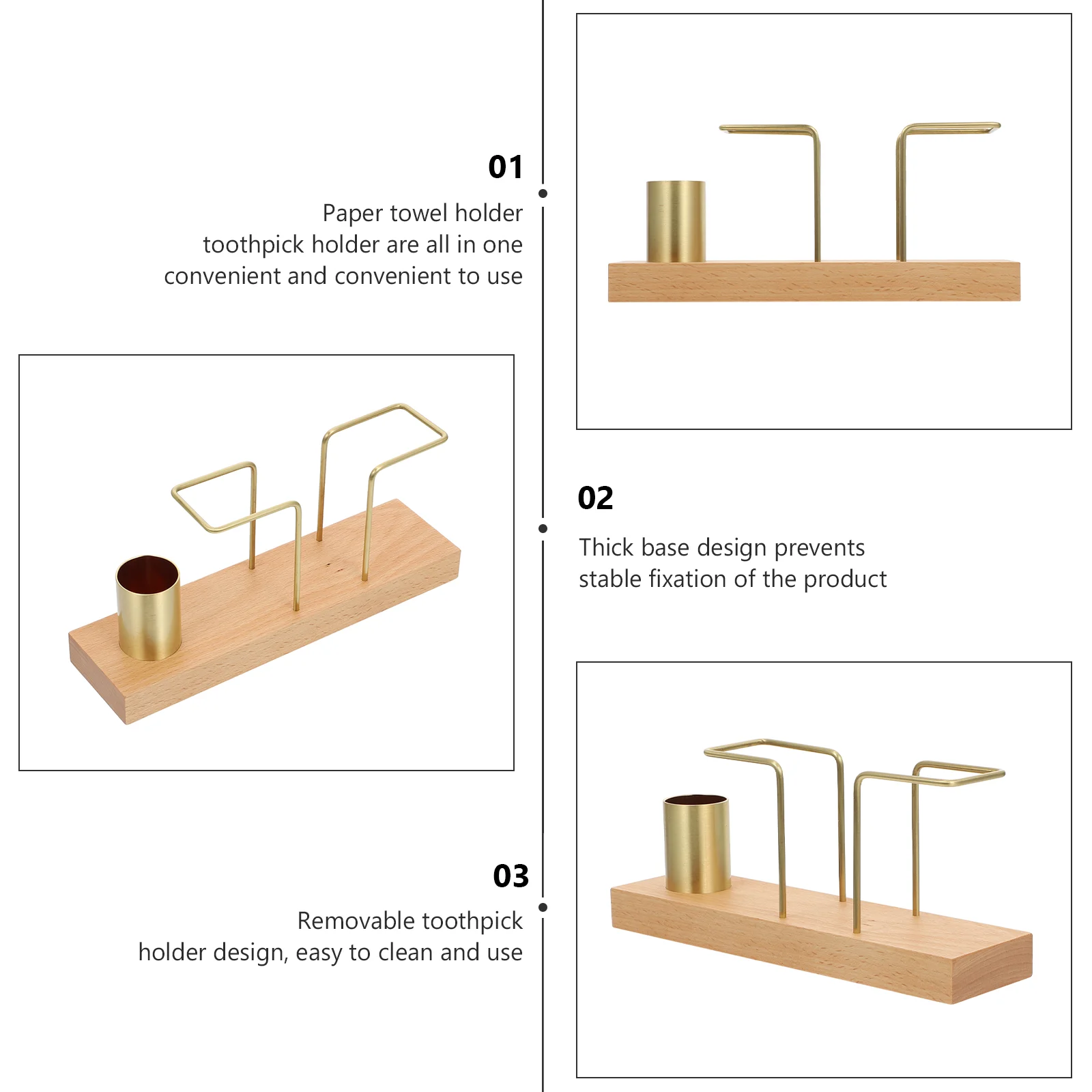 01

Paper towel holder toothpick holder are all in one convenient and convenient to use

02

Thick base design prevents stable fixation of the product

03

Removable toothpick holder design, easy to clean and use