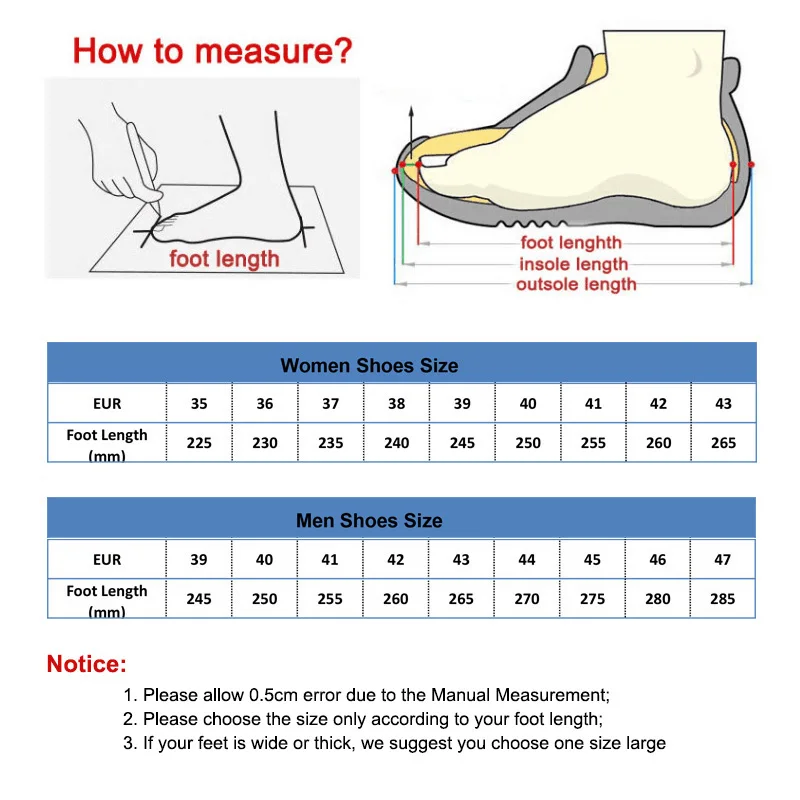 How to measure?

foot length

foot lenghth
insole length
outsole length

Women Shoes Size

| EUR | 35 | 36 | 37 | 38 | 39 | 40 | 41 | 42 | 43 |
|---|---|---|---|---|---|---|---|---|---|
| Foot Length (mm) | 225 | 230 | 235 | 240 | 245 | 250 | 255 | 260 | 265 |

Men Shoes Size

| EUR | 39 | 40 | 41 | 42 | 43 | 44 | 45 | 46 | 47 |
|---|---|---|---|---|---|---|---|---|---|
| Foot Length (mm) | 245 | 250 | 255 | 260 | 265 | 270 | 275 | 280 | 285 |

Notice:
1. Please allow 0.5cm error due to the Manual Measurement;
2. Please choose the size only according to your foot length;
3. If your feet is wide or thick, we suggest you choose one size large