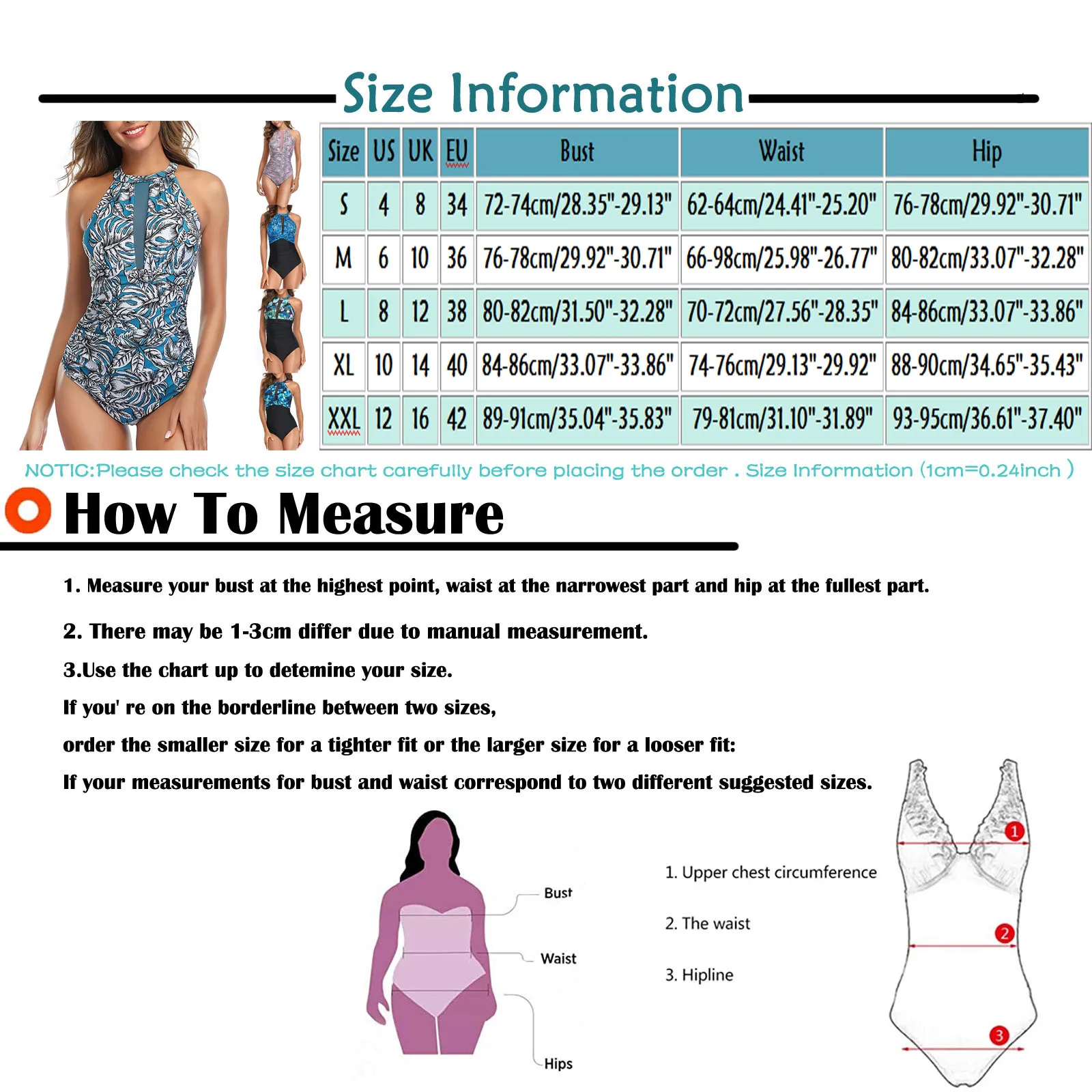 Size Information

| Size | US | UK | EU | Bust | Waist | Hip |
|---|---|---|---|---|---|---|
| S | 4 | 8 | 34 | 72-74cm/28.35"-29.13" | 62-64cm/24.41"-25.20" | 76-78cm/29.92"-30.71" |
| M | 6 | 10 | 36 | 76-78cm/29.92"-30.71" | 66-98cm/25.98"-26.77" | 80-82cm/33.07"-32.28" |
| L | 8 | 12 | 38 | 80-82cm/31.50"-32.28" | 70-72cm/27.56"-28.35" | 84-86cm/33.07"-33.86" |
| XL | 10 | 14 | 40 | 84-86cm/33.07"-33.86" | 74-76cm/29.13"-29.92" | 88-90cm/34.65"-35.43" |
| XXL | 12 | 16 | 42 | 89-91cm/35.04"-35.83" | 79-81cm/31.10"-31.89" | 93-95cm/36.61"-37.40" |

NOTIC:Please check the size chart carefully before placing the order . Size Information (1cm=0.24inch )

How To Measure

1. Measure your bust at the highest point, waist at the narrowest part and hip at the fullest part.

2. There may be 1-3cm differ due to manual measurement.

3.Use the chart up to detemine your size.

If you' re on the borderline between two sizes,

order the smaller size for a tighter fit or the larger size for a looser fit:

If your measurements for bust and waist correspond to two different suggested sizes.

Bust

Waist

Hips

1. Upper chest circumference

2. The waist

3. Hipline

1

2

3