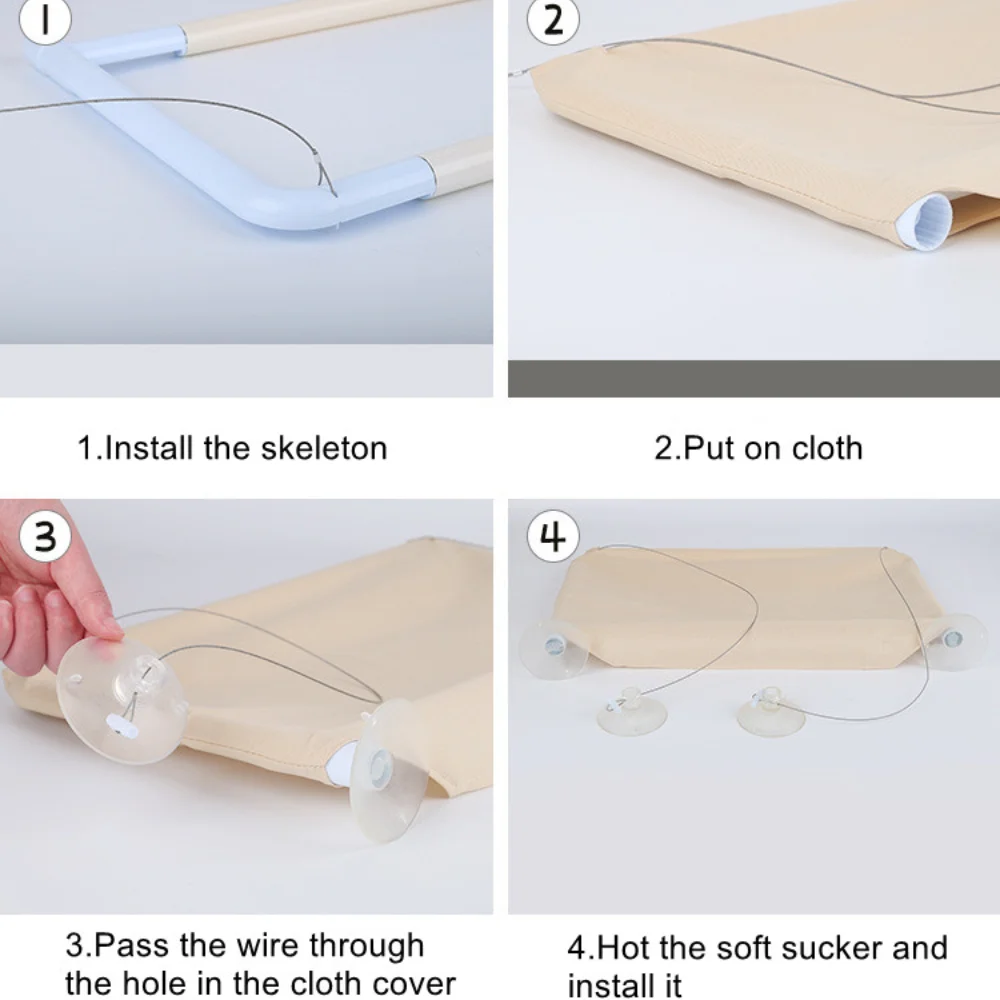 1

2

1.Install the skeleton

2.Put on cloth

3

4

3.Pass the wire through the hole in the cloth cover

4.Hot the soft sucker and install it