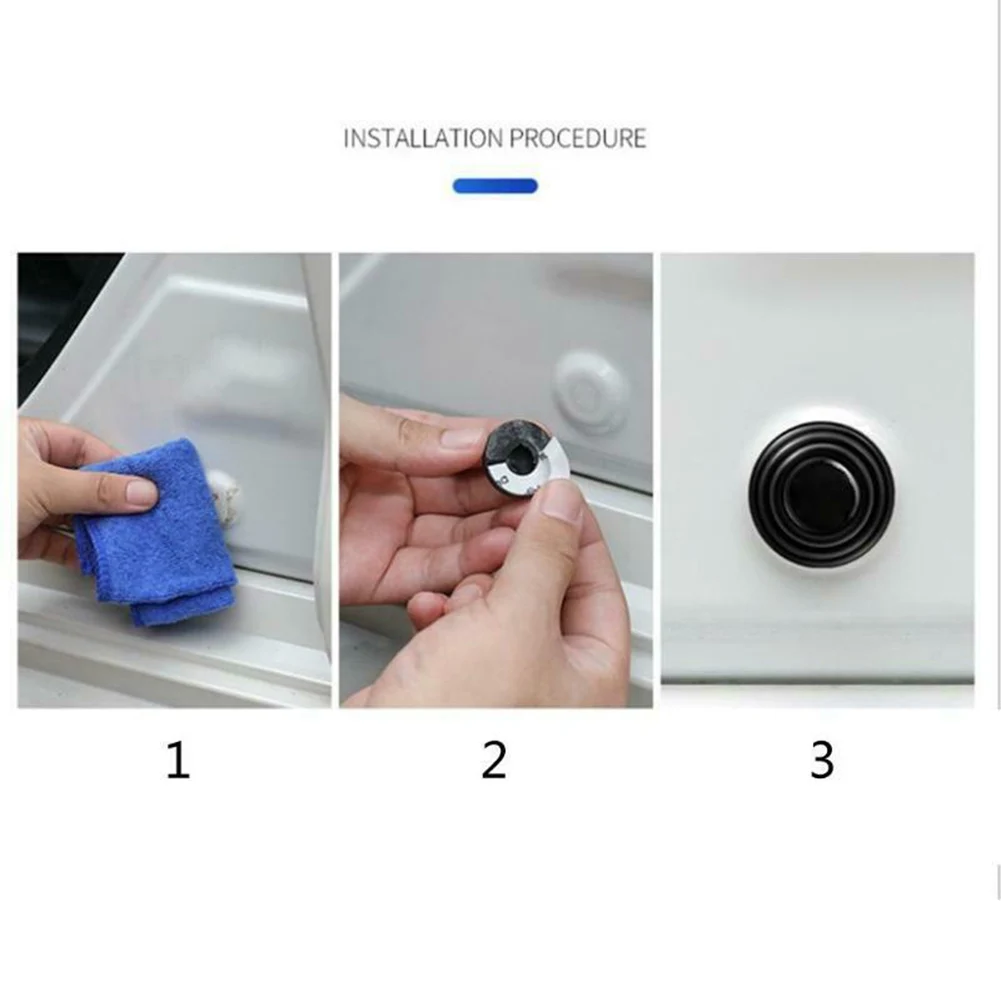 INSTALLATION PROCEDURE

1

2

3