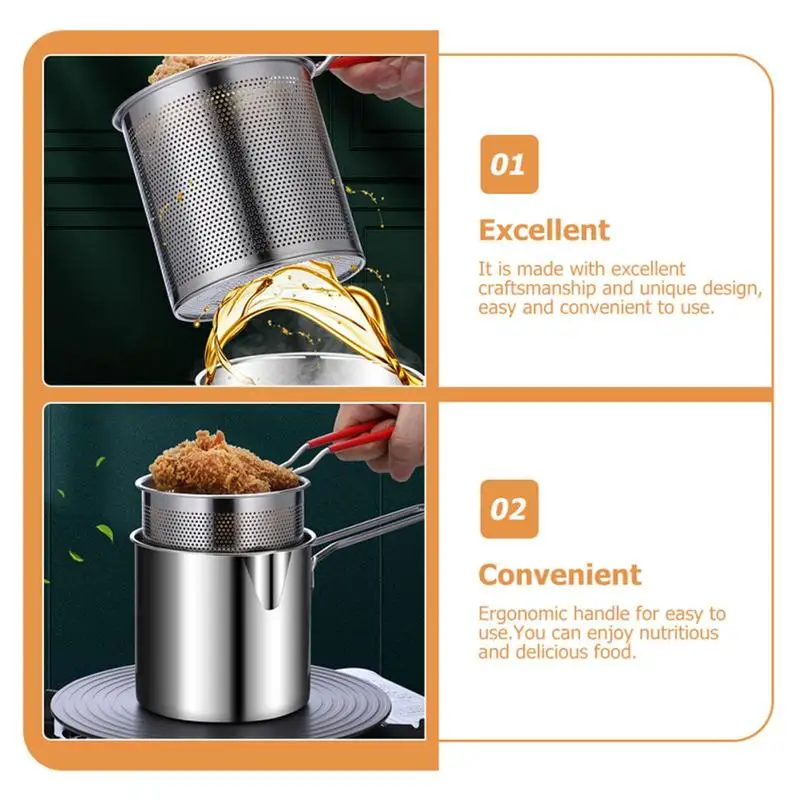 01

Excellent

It is made with excellent craftsmanship and unique design, easy and convenient to use.

02

Convenient

Ergonomic handle for easy to use.You can enjoy nutritious and delicious food.