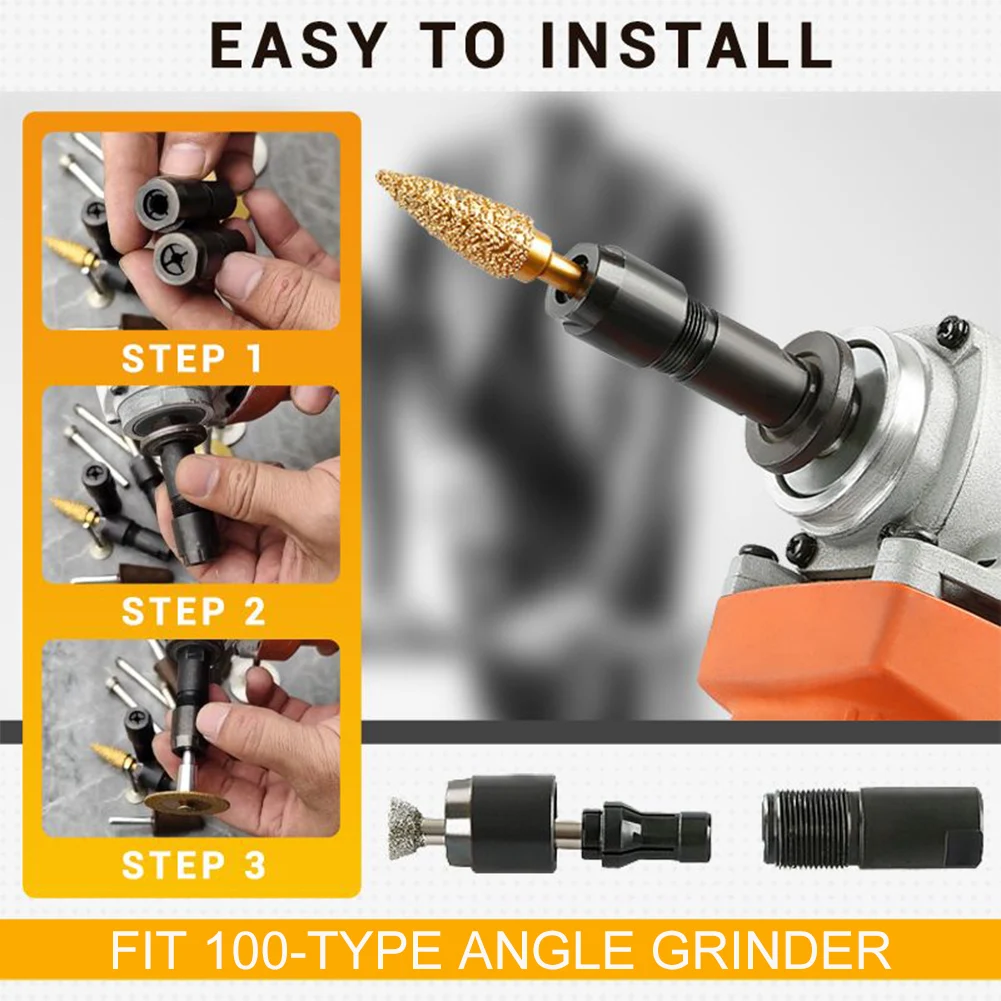 EASY TO INSTALL

STEP 1

STEP 2

STEP 3

FIT 100-TYPE ANGLE GRINDER