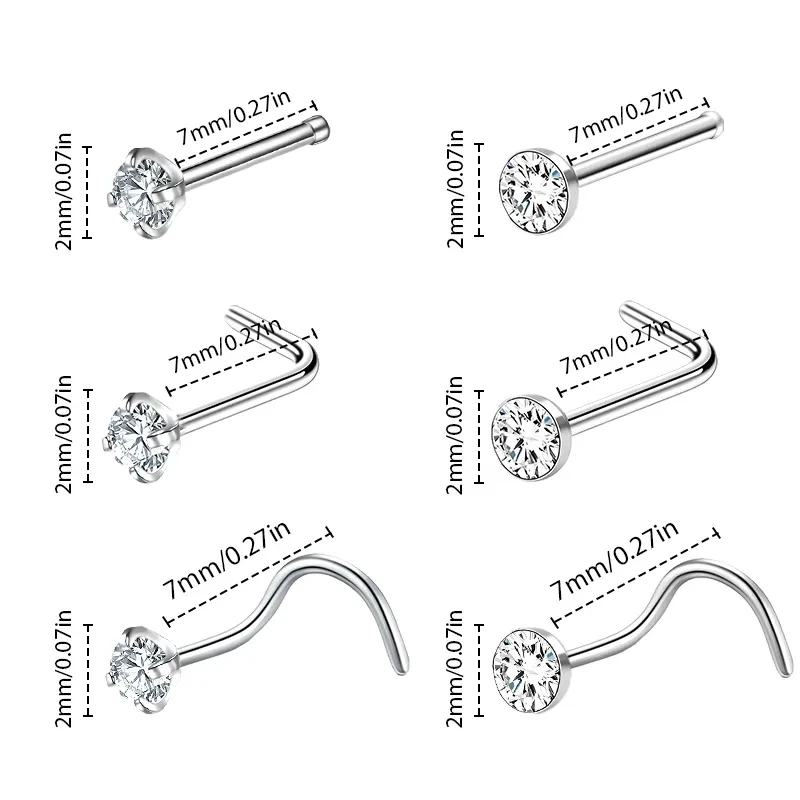 2mm/0.07in
7mm/0.27in

2mm/0.07in
7mm/0.27in

2mm/0.07in
7mm/0.27in

2mm/0.07in
7mm/0.27in

2mm/0.07in
7mm/0.27in

2mm/0.07in
7mm/0.27in