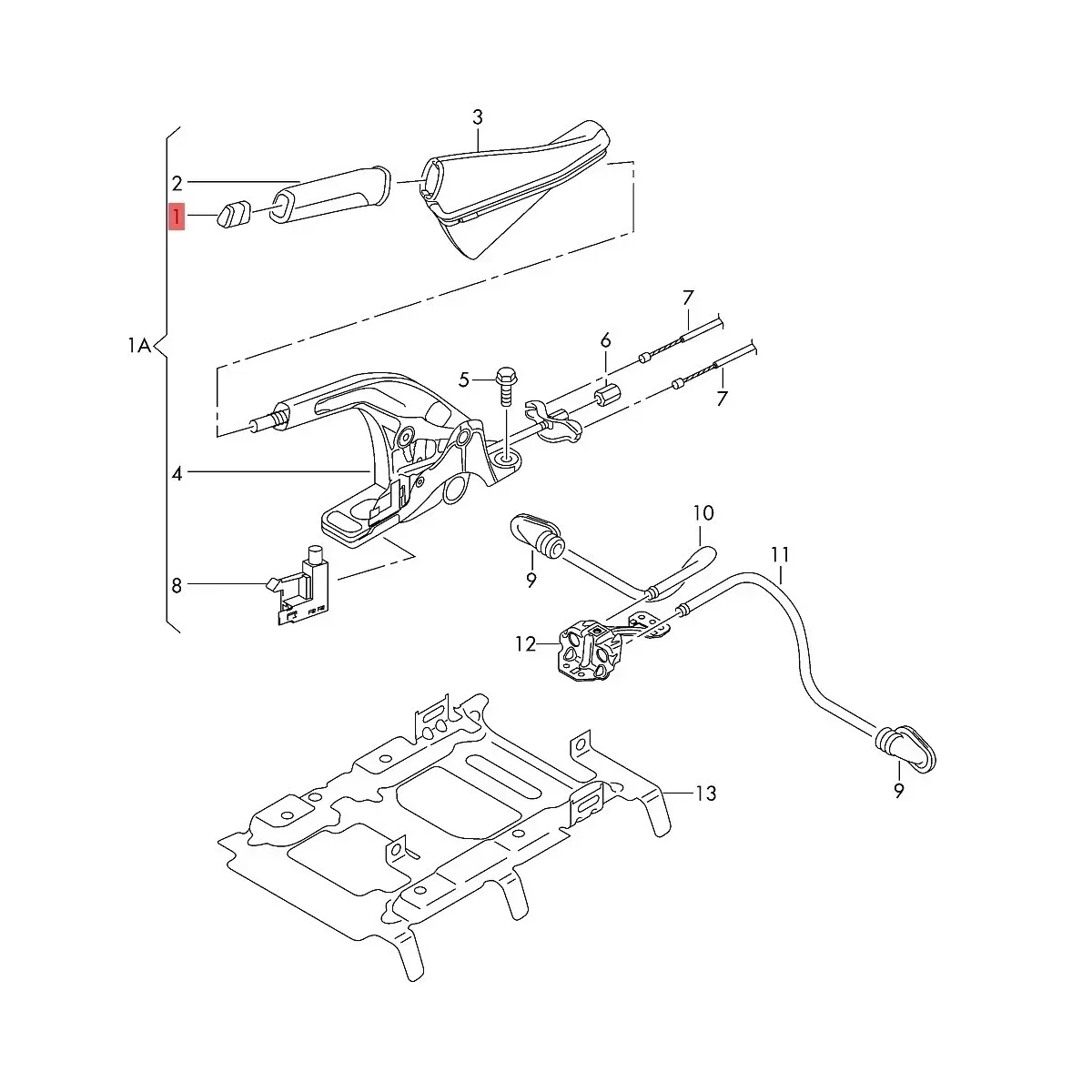 3
2
1
1A
7
6
5
7
4
10
11
9
8
12
13
9