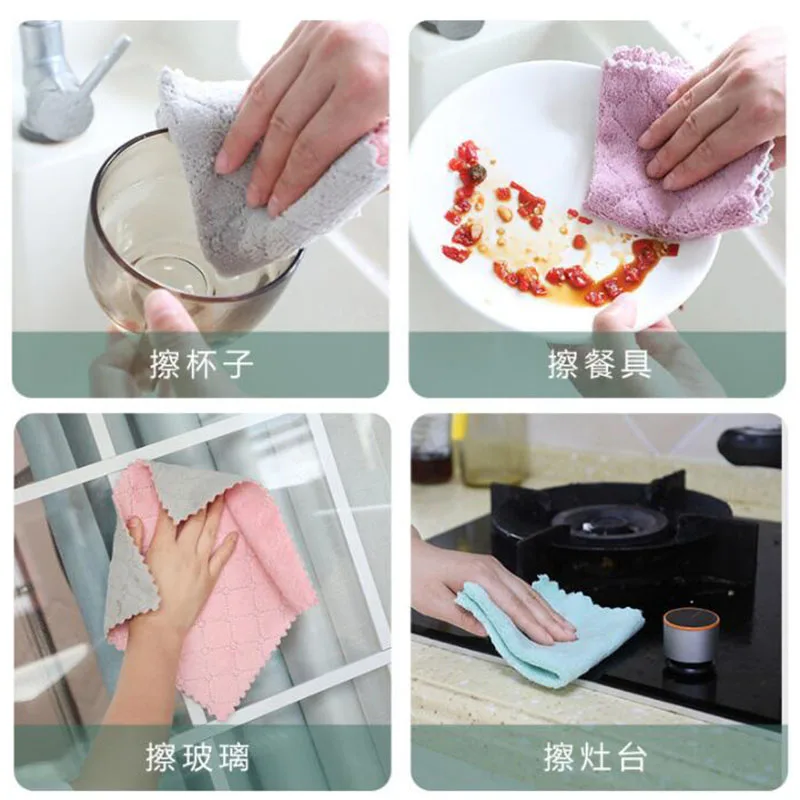 擦杯子

擦餐具

擦玻璃

擦灶台