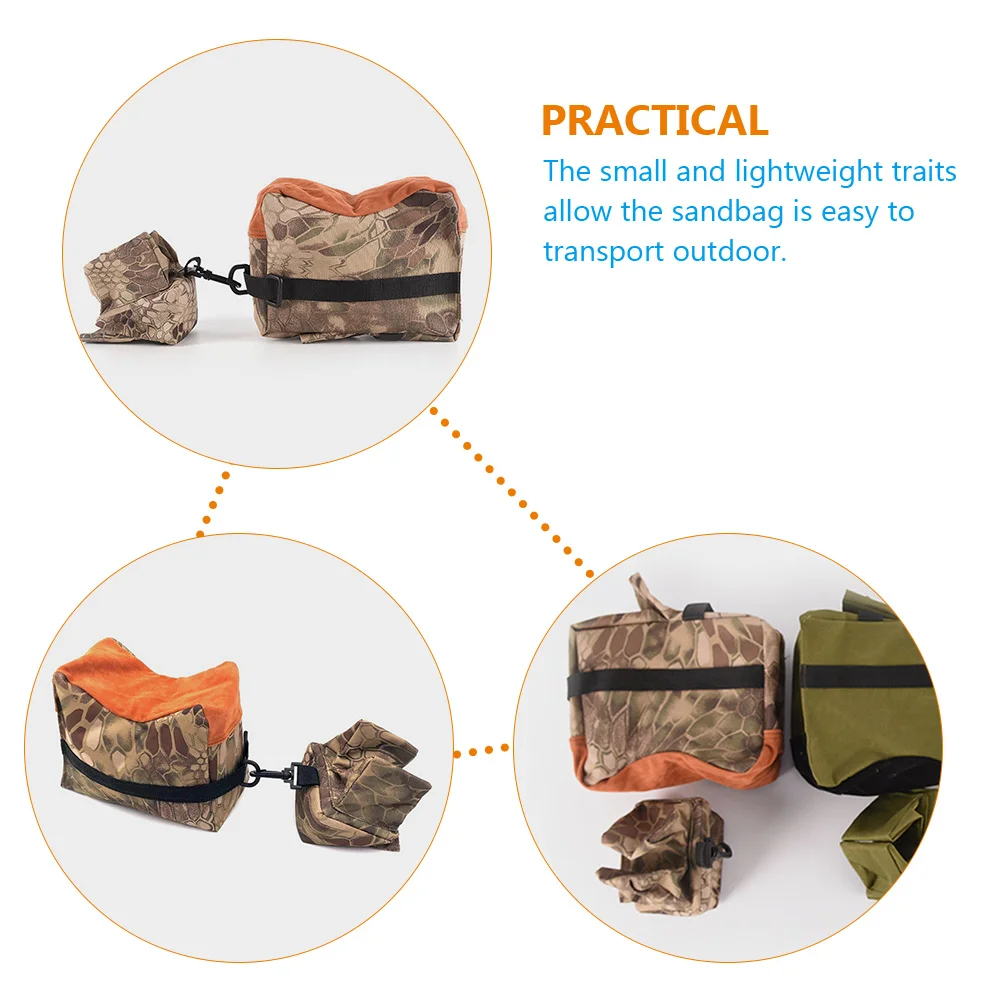 PRACTICAL

The small and lightweight traits allow the sandbag is easy to transport outdoor.