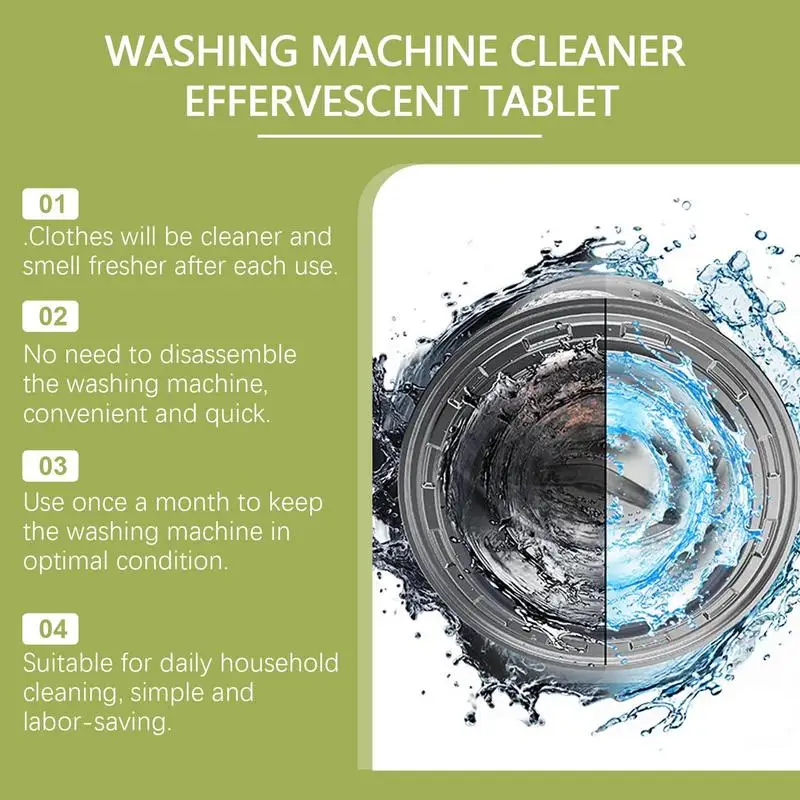 WASHING MACHINE CLEANER EFFERVESCENT TABLET

01

.Clothes will be cleaner and smell fresher after each use.

02

No need to disassemble the washing machine, convenient and quick.

03

Use once a month to keep the washing machine in optimal condition.

04

Suitable for daily household cleaning, simple and labor-saving.