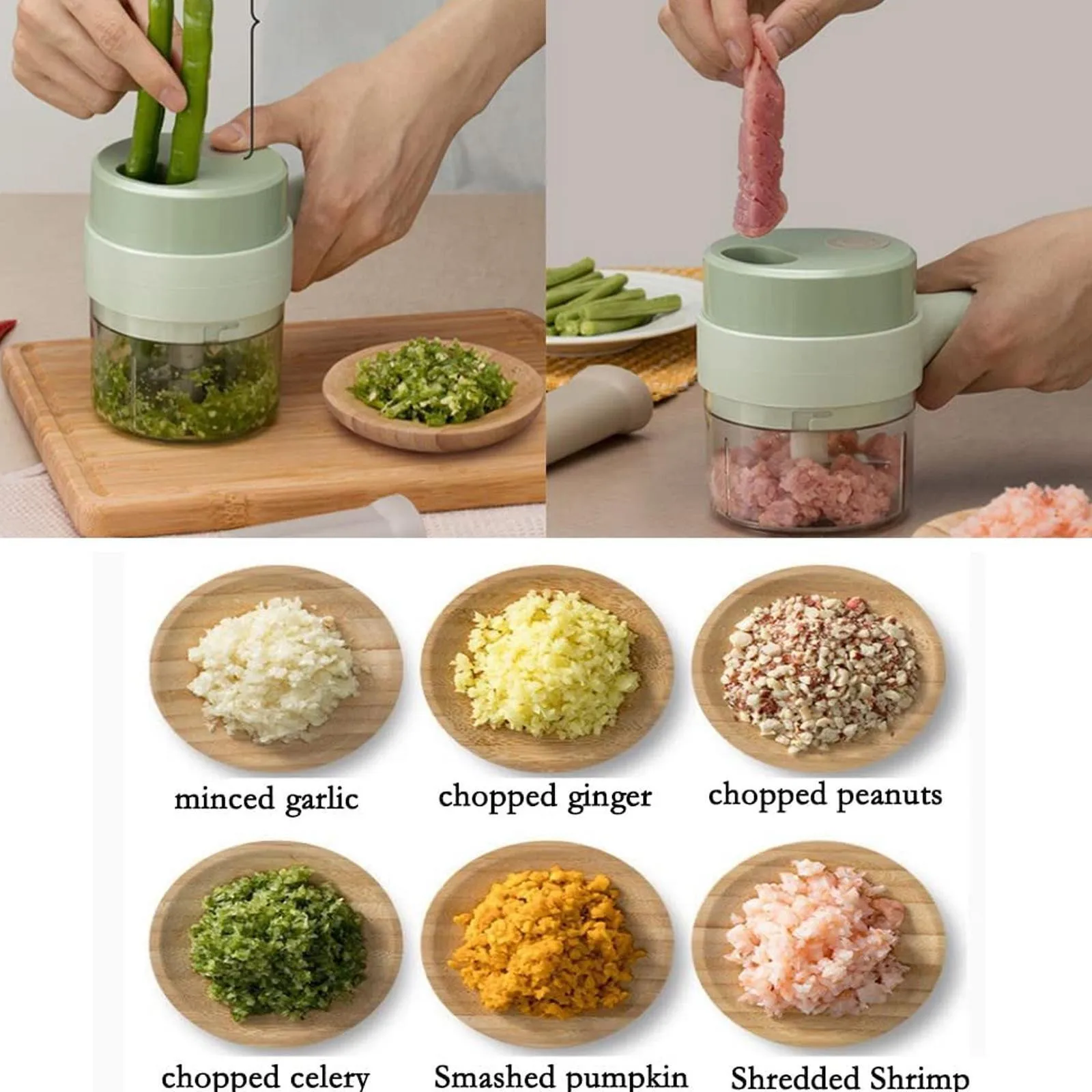 minced garlic

chopped ginger

chopped peanuts

chopped celery

Smashed pumpkin

Shredded Shrimp