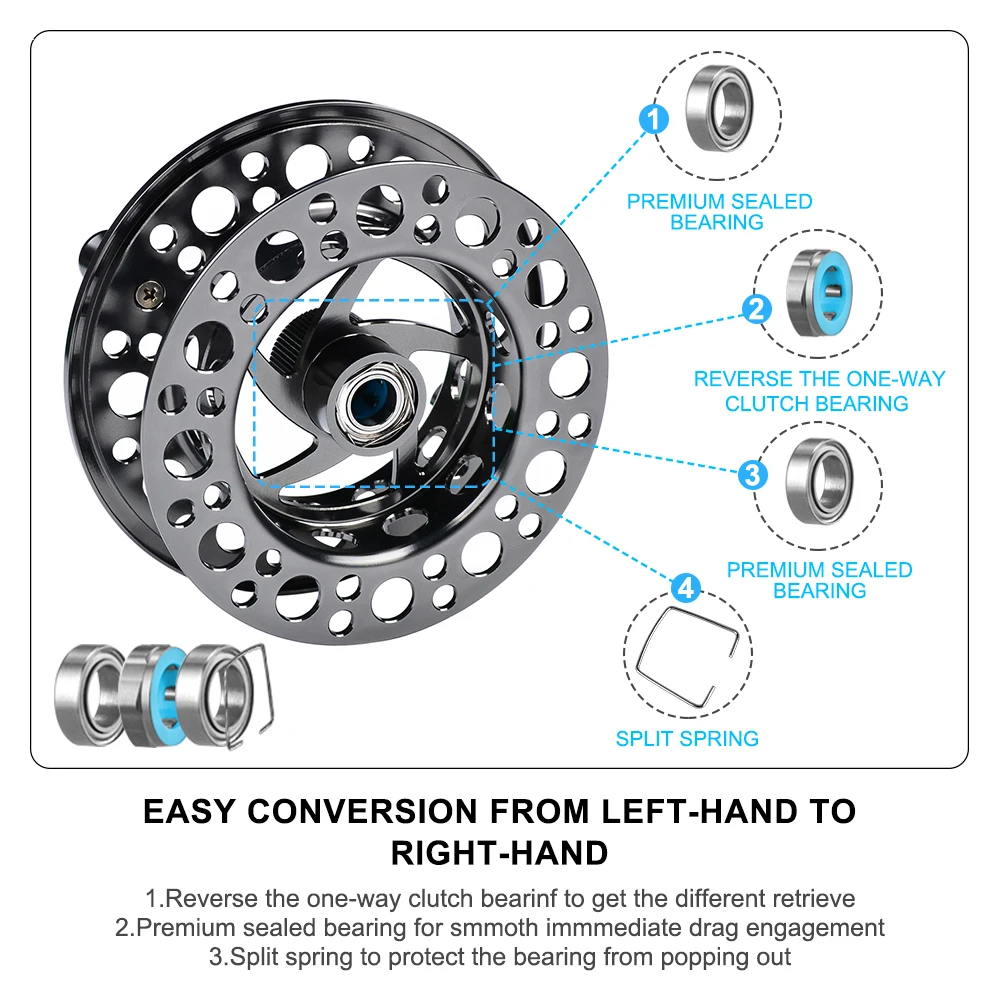 1
PREMIUM SEALED BEARING

2
REVERSE THE ONE-WAY CLUTCH BEARING

3
PREMIUM SEALED BEARING

4
SPLIT SPRING

EASY CONVERSION FROM LEFT-HAND TO RIGHT-HAND

1.Reverse the one-way clutch bearinf to get the different retrieve
2.Premium sealed bearing for smmoth immmediate drag engagement
3.Split spring to protect the bearing from popping out