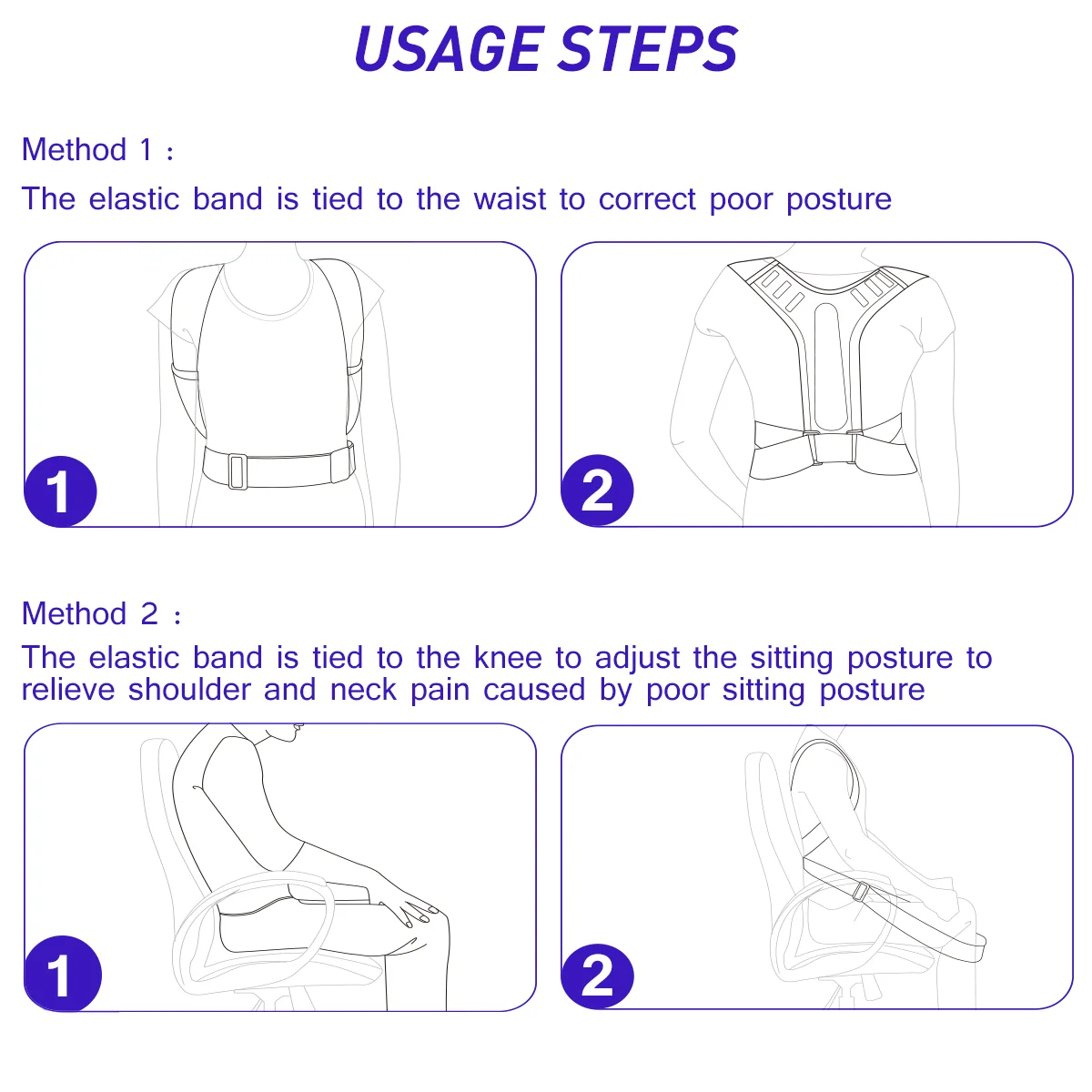 USAGE STEPS

Method 1 :

The elastic band is tied to the waist to correct poor posture

1

2

Method 2 :

The elastic band is tied to the knee to adjust the sitting posture to relieve shoulder and neck pain caused by poor sitting posture

1

2