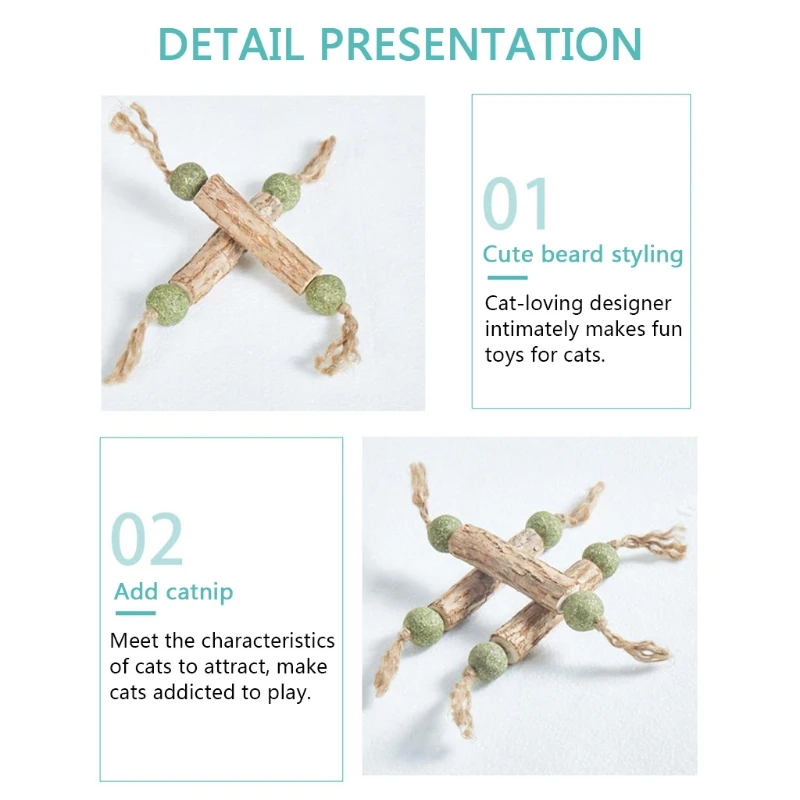 DETAIL PRESENTATION

01

Cute beard styling

Cat-loving designer intimately makes fun toys for cats.

02

Add catnip

Meet the characteristics of cats to attract, make cats addicted to play.